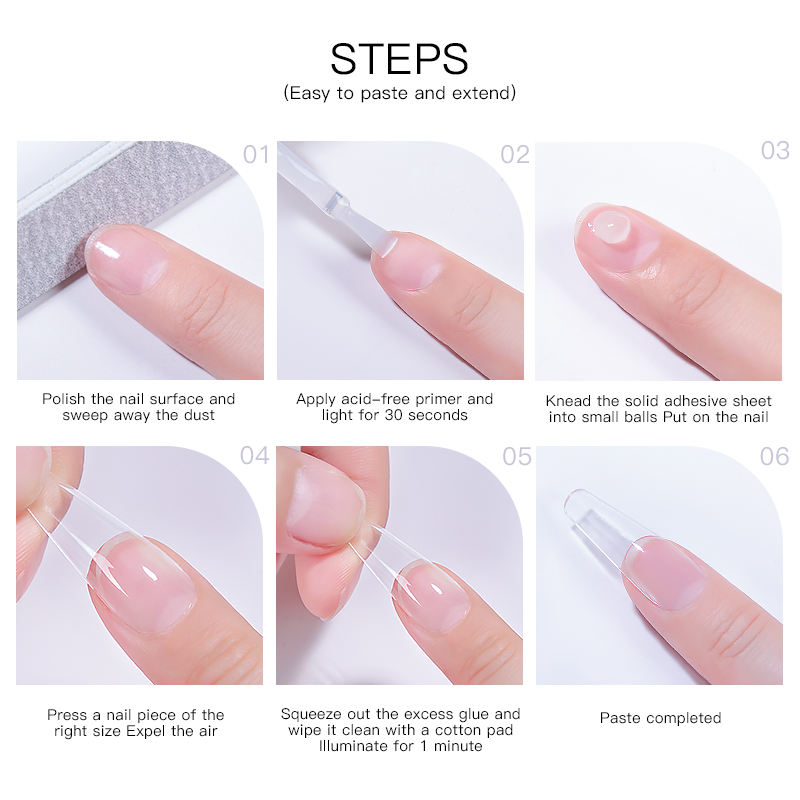 STEPS
(Easy to paste and extend)

01
Polish the nail surface and sweep away the dust

02
Apply acid-free primer and light for 30 seconds

03
Knead the solid adhesive sheet into small balls Put on the nail

04
Press a nail piece of the right size Expel the air

05
Squeeze out the excess glue and wipe it clean with a cotton pad Illuminate for 1 minute

06
Paste completed