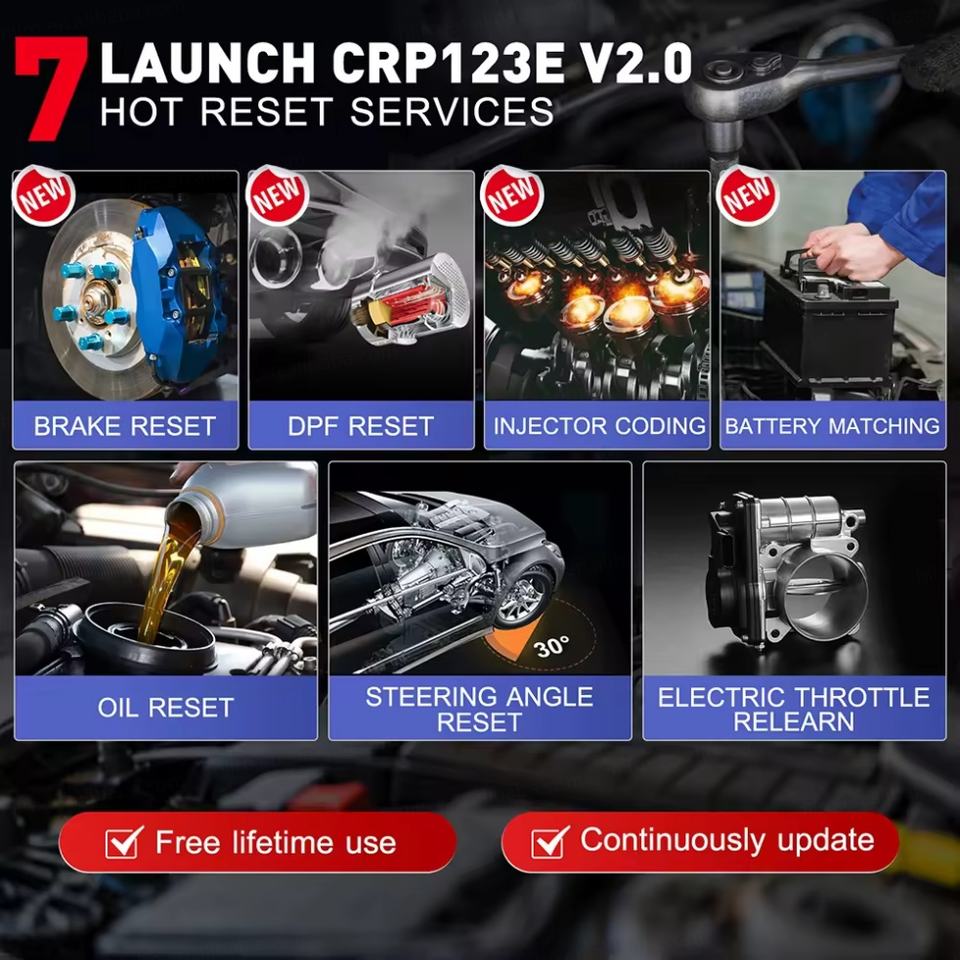 7 LAUNCH CRP123E V2.0
HOT RESET SERVICES

NEW
BRAKE RESET

NEW
DPF RESET

NEW
INJECTOR CODING

NEW
BATTERY MATCHING

OIL RESET

30°
STEERING ANGLE RESET

ELECTRIC THROTTLE RELEARN

Free lifetime use

Continuously update