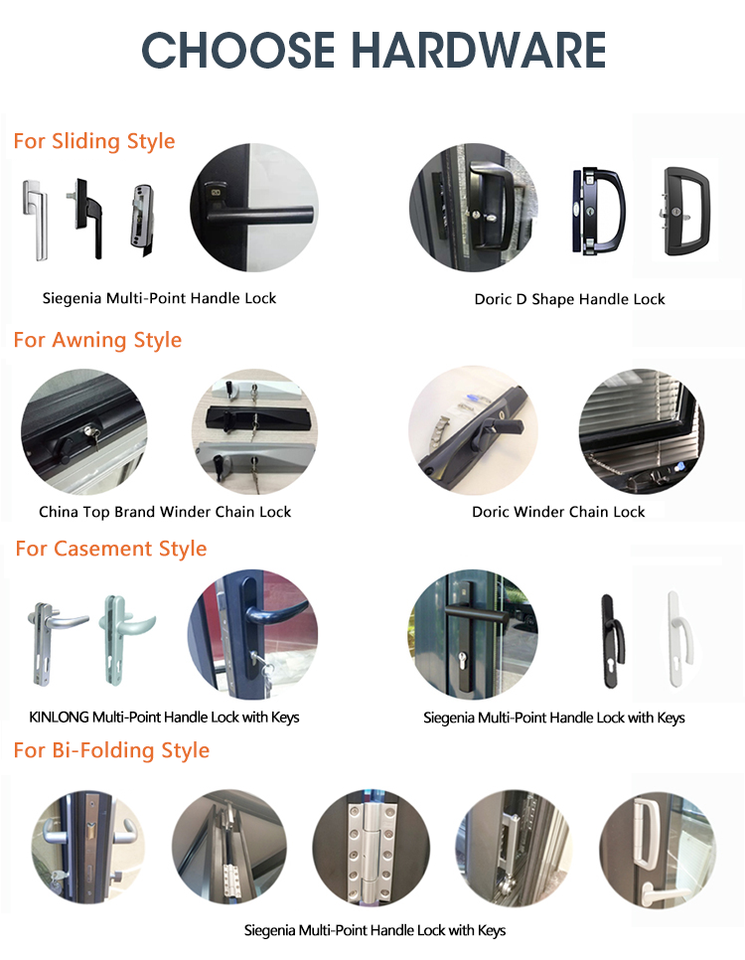 CHOOSE HARDWARE

For Sliding Style

Siegenia Multi-Point Handle Lock

Doric D Shape Handle Lock

For Awning Style

China Top Brand Winder Chain Lock

Doric Winder Chain Lock

For Casement Style

KINLONG Multi-Point Handle Lock with Keys

Siegenia Multi-Point Handle Lock with Keys

For Bi-Folding Style

Siegenia Multi-Point Handle Lock with Keys