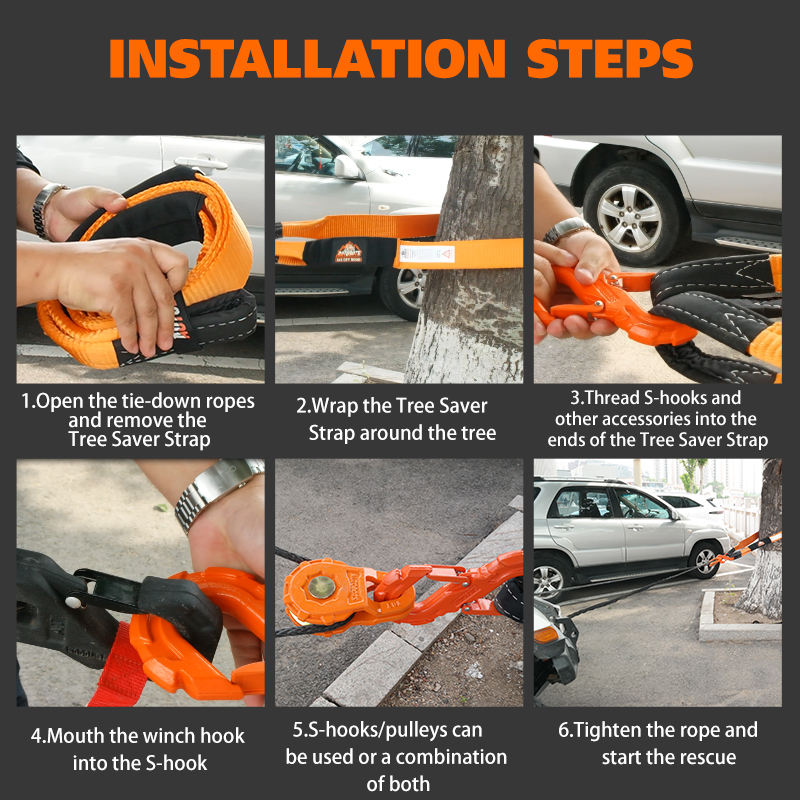 INSTALLATION STEPS

1.Open the tie-down ropes and remove the Tree Saver Strap

2.Wrap the Tree Saver Strap around the tree

3.Thread S-hooks and other accessories into the ends of the Tree Saver Strap

4.Mouth the winch hook into the S-hook

5.S-hooks/pulleys can be used or a combination of both

6.Tighten the rope and start the rescue