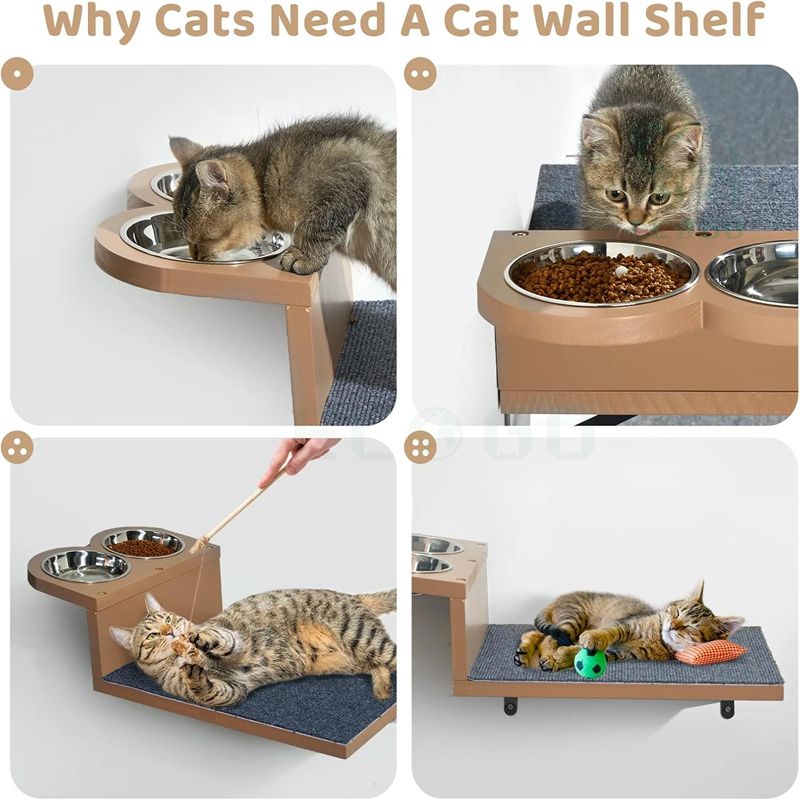 Why Cats Need A Cat Wall Shelf