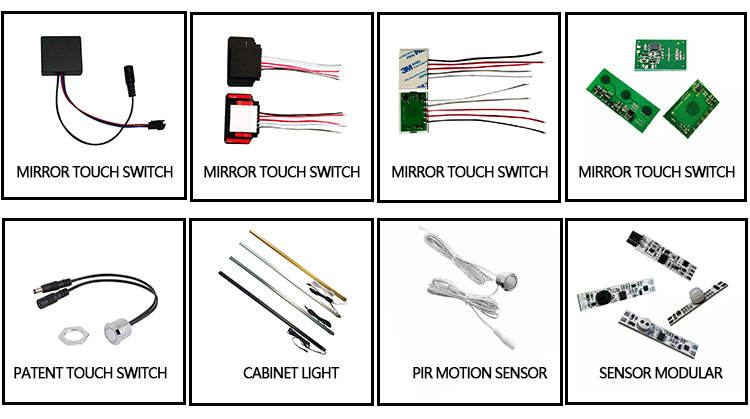 MIRROR TOUCH SWITCH

MIRROR TOUCH SWITCH

3M

MIRROR TOUCH SWITCH

MIRROR TOUCH SWITCH

PATENT TOUCH SWITCH

CABINET LIGHT

PIR MOTION SENSOR

SENSOR MODULAR