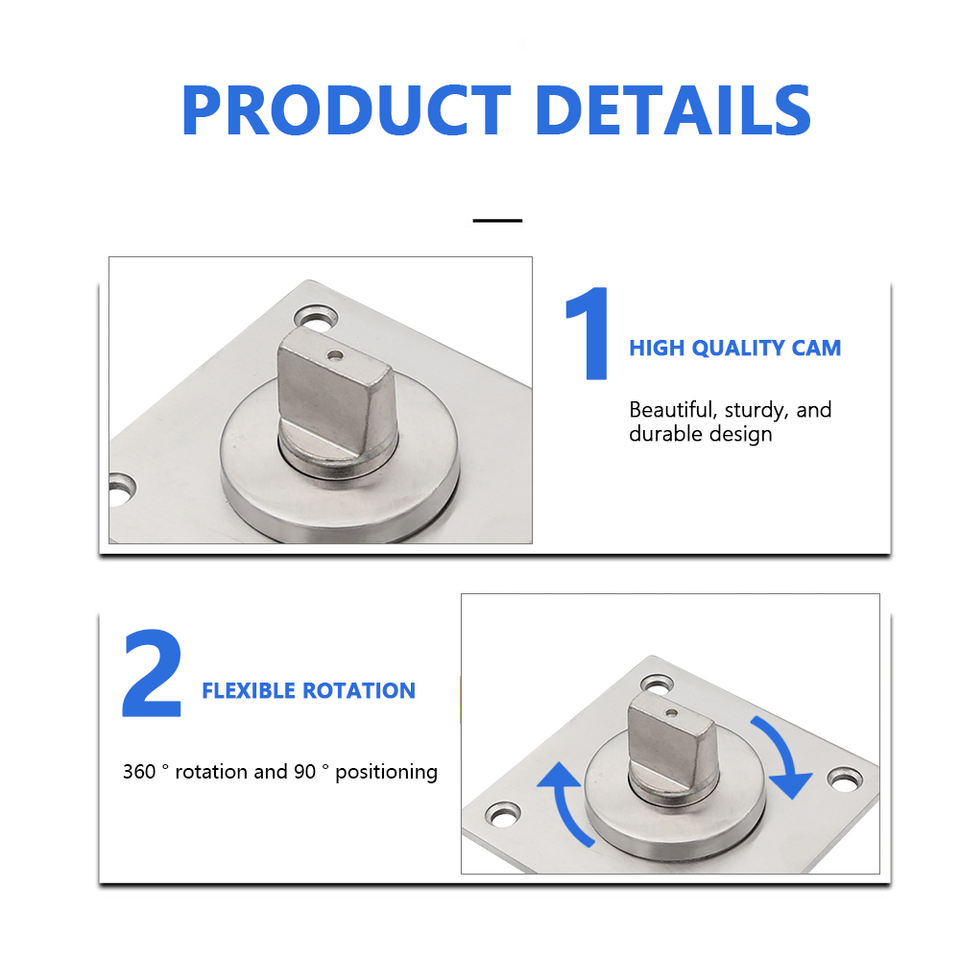 PRODUCT DETAILS

1 HIGH QUALITY CAM

Beautiful, sturdy, and durable design

2 FLEXIBLE ROTATION

360 ° rotation and 90 ° positioning