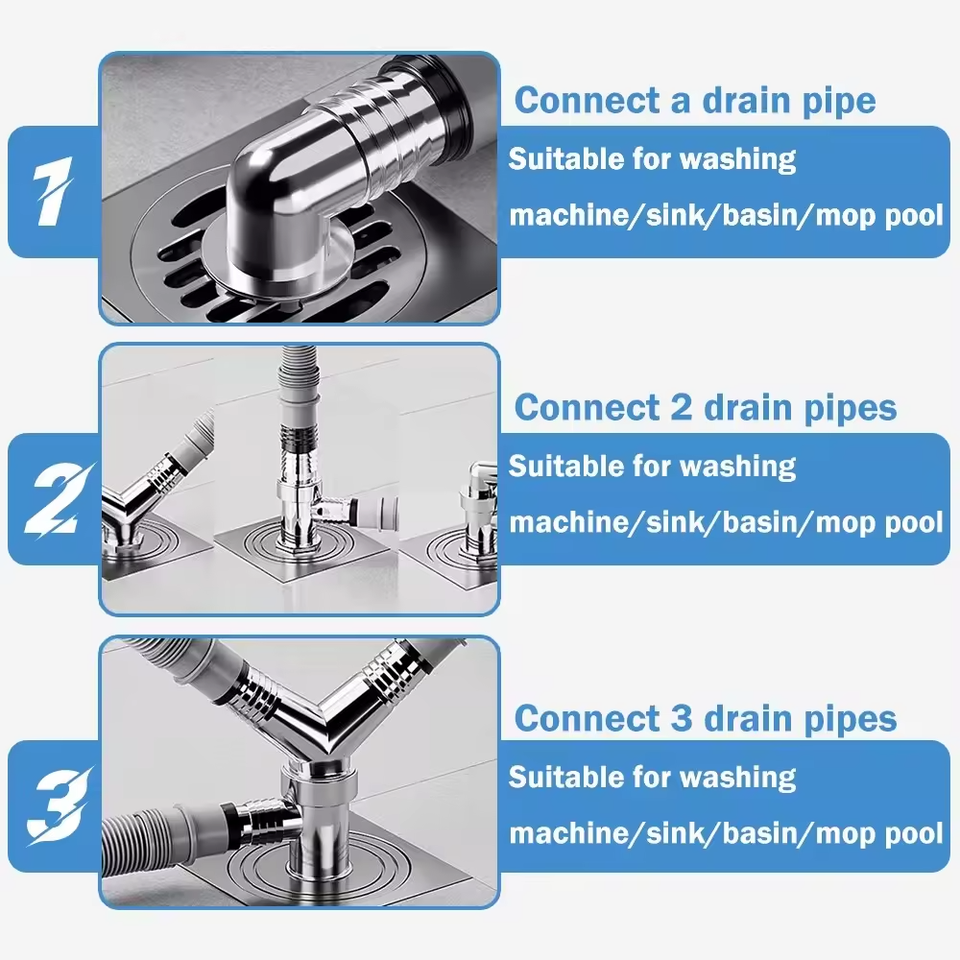 1

Connect a drain pipe

Suitable for washing machine/sink/basin/mop pool

2

Connect 2 drain pipes

Suitable for washing machine/sink/basin/mop pool

3

Connect 3 drain pipes

Suitable for washing machine/sink/basin/mop pool