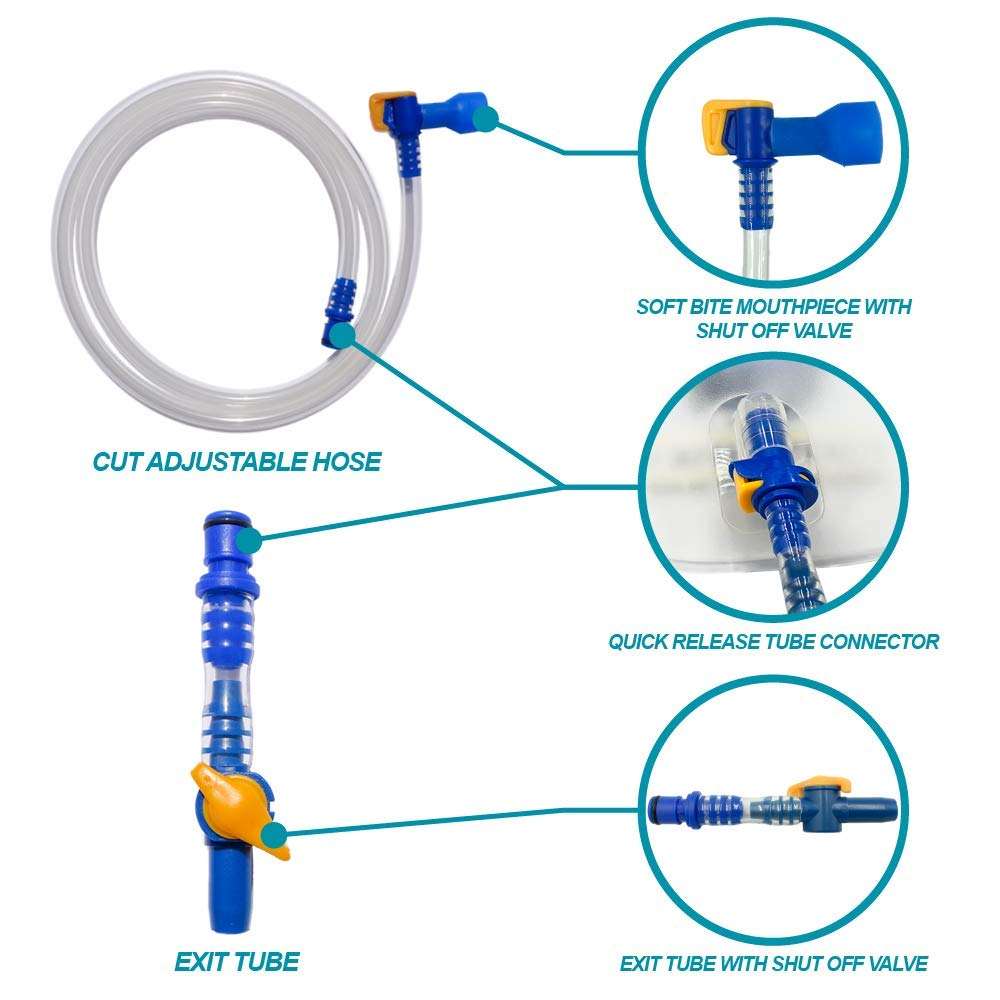 SOFT BITE MOUTHPIECE WITH SHUT OFF VALVE

CUT ADJUSTABLE HOSE

QUICK RELEASE TUBE CONNECTOR

EXIT TUBE

EXIT TUBE WITH SHUT OFF VALVE