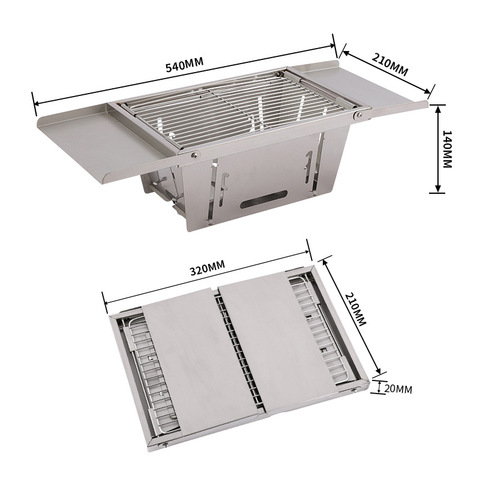 540MM
210MM
140MM
320MM
210MM
20MM