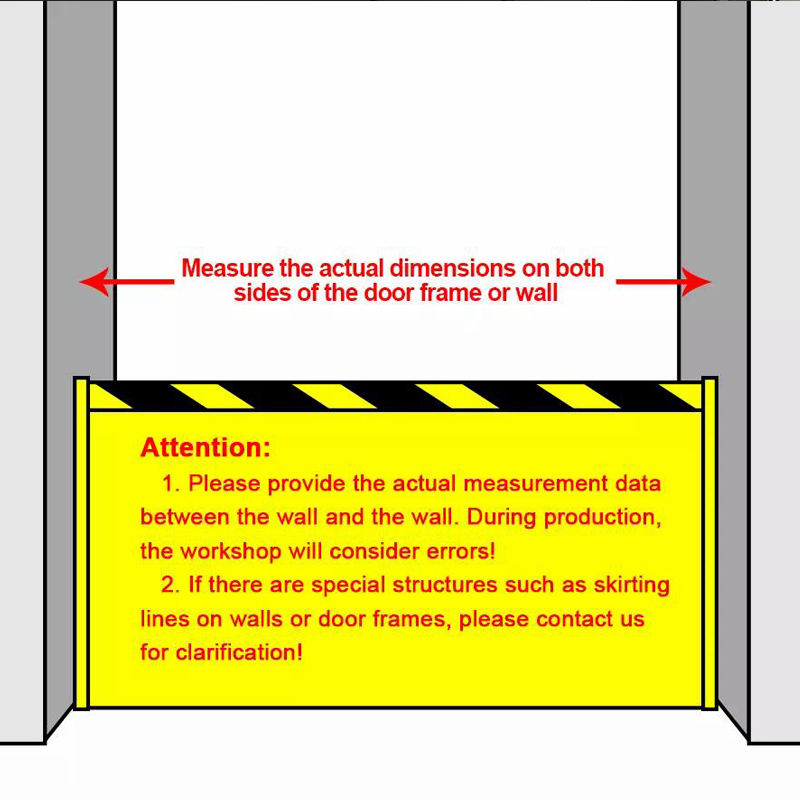 Measure the actual dimensions on both sides of the door frame or wall

Attention:

1. Please provide the actual measurement data between the wall and the wall. During production, the workshop will consider errors!

2. If there are special structures such as skirting lines on walls or door frames, please contact us for clarification!