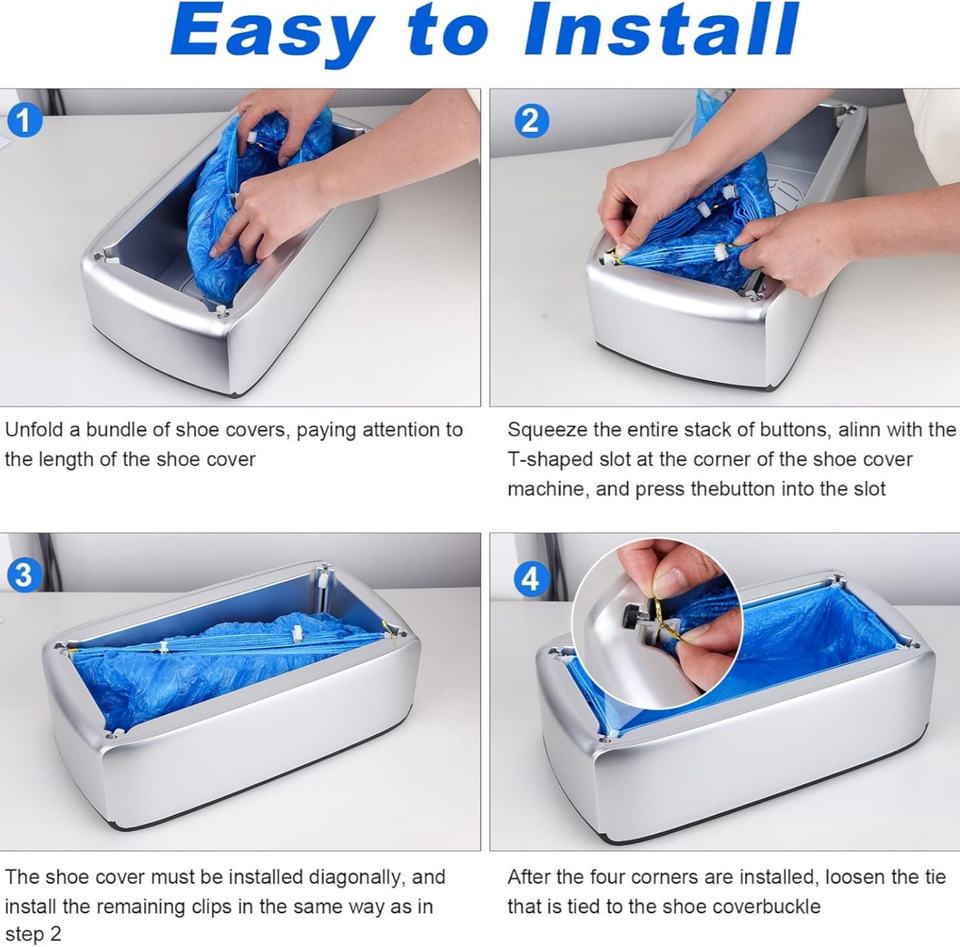 Easy to Install

1

Unfold a bundle of shoe covers, paying attention to the length of the shoe cover

2

Squeeze the entire stack of buttons, alinn with the T-shaped slot at the corner of the shoe cover machine, and press thebutton into the slot

3

The shoe cover must be installed diagonally, and install the remaining clips in the same way as in step 2

4

After the four corners are installed, loosen the tie that is tied to the shoe coverbuckle