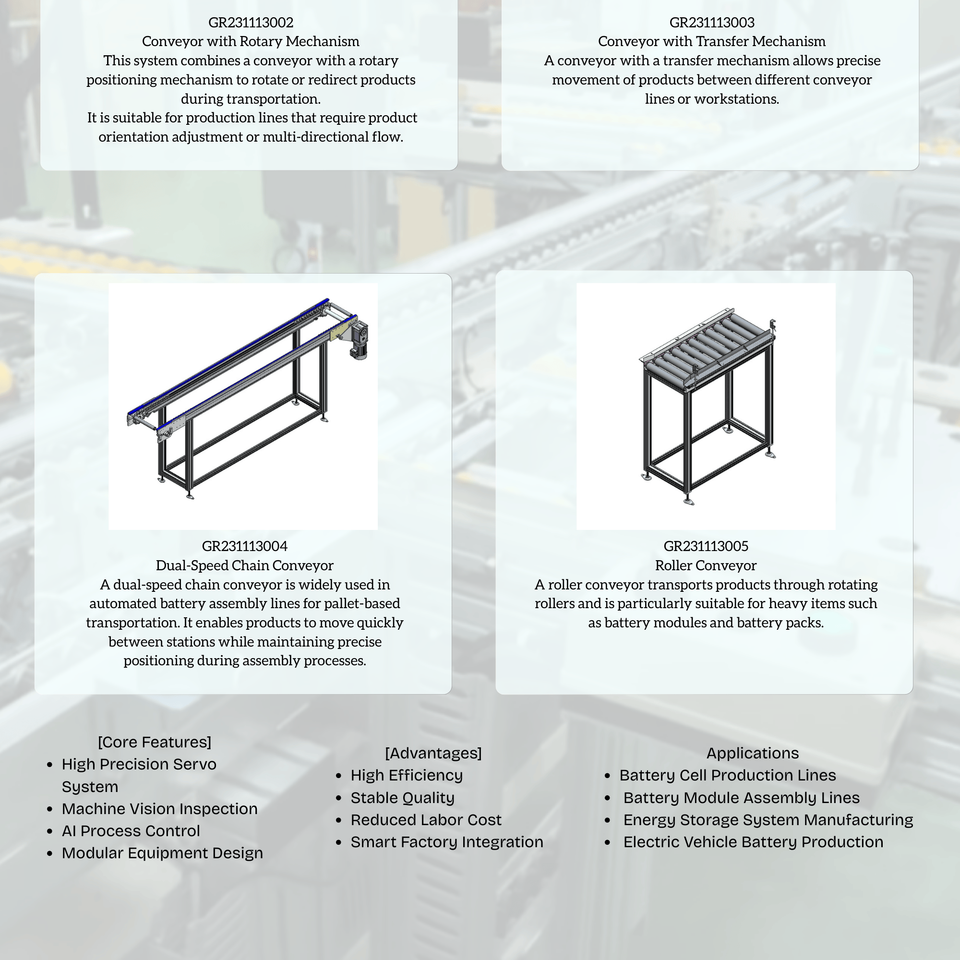 GR231113002
Conveyor with Rotary Mechanism
This system combines a conveyor with a rotary positioning mechanism to rotate or redirect products during transportation.
It is suitable for production lines that require product orientation adjustment or multi-directional flow.

GR231113003
Conveyor with Transfer Mechanism
A conveyor with a transfer mechanism allows precise movement of products between different conveyor lines or workstations.

GR231113004
Dual-Speed Chain Conveyor
A dual-speed chain conveyor is widely used in automated battery assembly lines for pallet-based transportation. It enables products to move quickly between stations while maintaining precise positioning during assembly processes.

GR231113005
Roller Conveyor
A roller conveyor transports products through rotating rollers and is particularly suitable for heavy items such as battery modules and battery packs.

[Core Features]
• High Precision Servo System
• Machine Vision Inspection
• AI Process Control
• Modular Equipment Design

[Advantages]
• High Efficiency
• Stable Quality
• Reduced Labor Cost
• Smart Factory Integration

Applications
• Battery Cell Production Lines
• Battery Module Assembly Lines
• Energy Storage System Manufacturing
• Electric Vehicle Battery Production