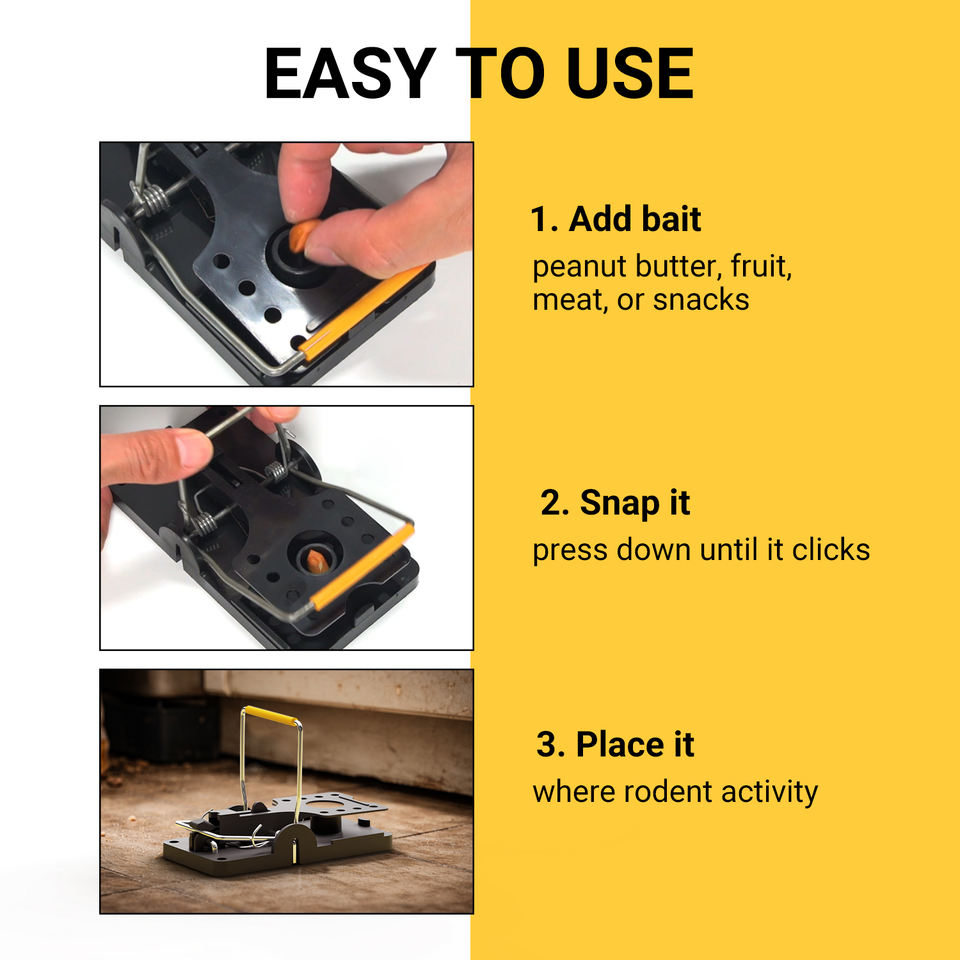 EASY TO USE

1. Add bait
peanut butter, fruit, meat, or snacks

2. Snap it
press down until it clicks

3. Place it
where rodent activity