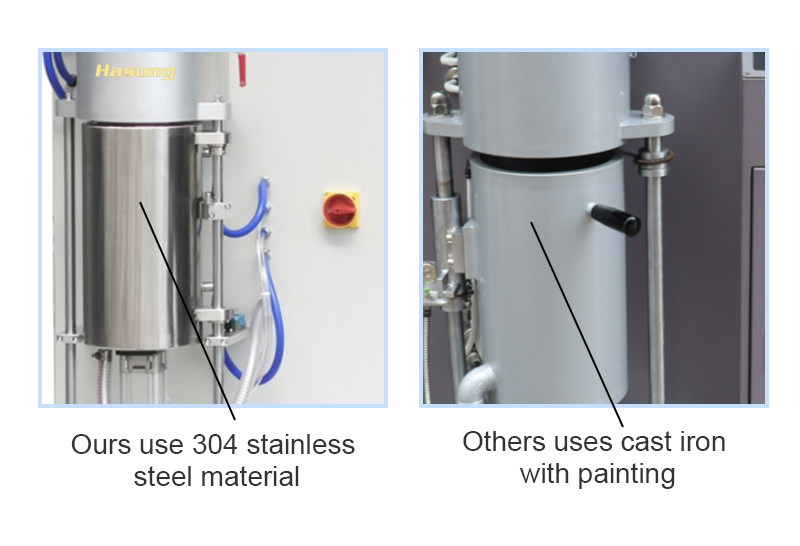 Hasung

Ours use 304 stainless steel material

Others uses cast iron with painting