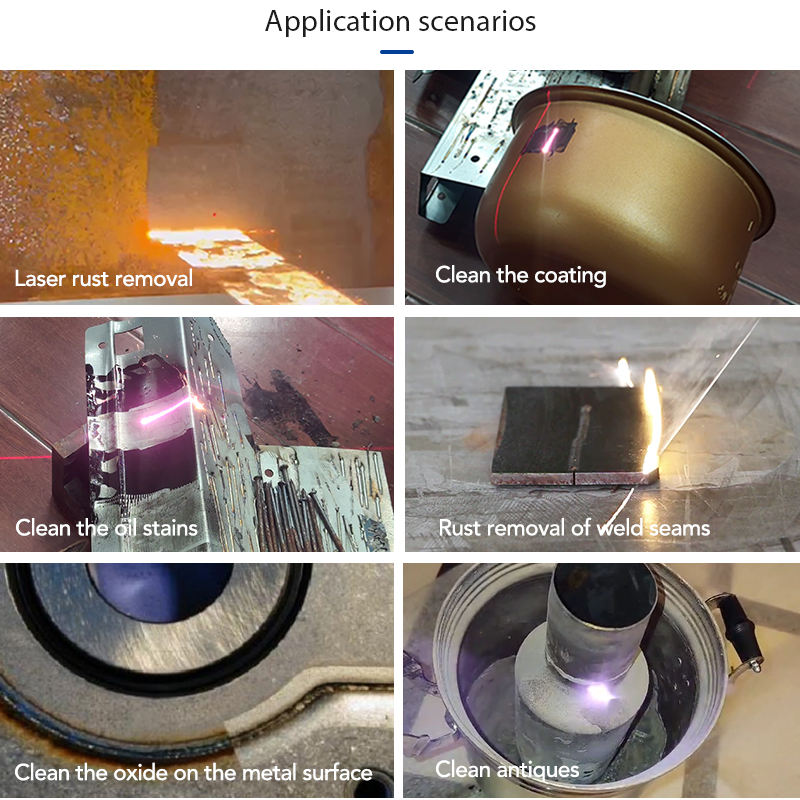 Application scenarios

Laser rust removal

Clean the coating

Clean the oil stains

Rust removal of weld seams

Clean the oxide on the metal surface

Clean antiques