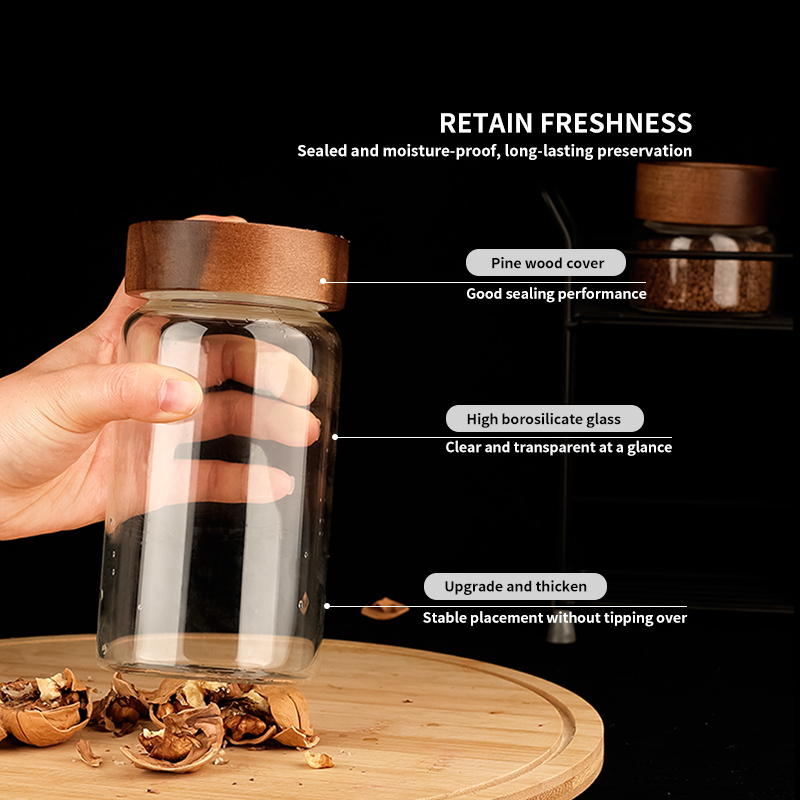 RETAIN FRESHNESS
Sealed and moisture-proof, long-lasting preservation

Pine wood cover
Good sealing performance

High borosilicate glass
Clear and transparent at a glance

Upgrade and thicken
Stable placement without tipping over