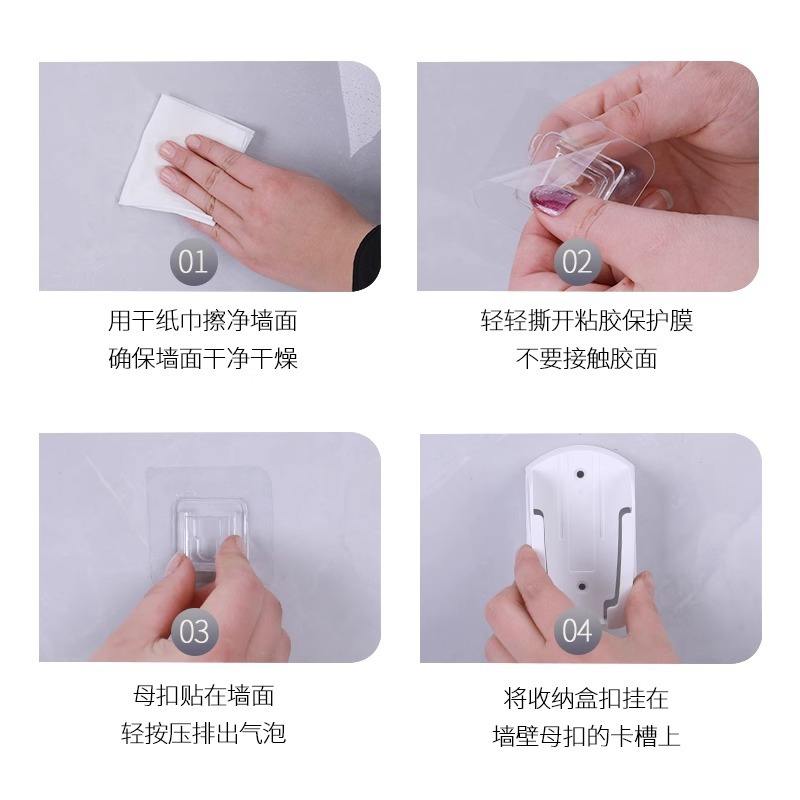 01

用干纸巾擦净墙面
确保墙面干净干燥

02

轻轻撕开粘胶保护膜
不要接触胶面

03

母扣贴在墙面
轻按压排出气泡

04

将收纳盒扣挂在
墙壁母扣的卡槽上