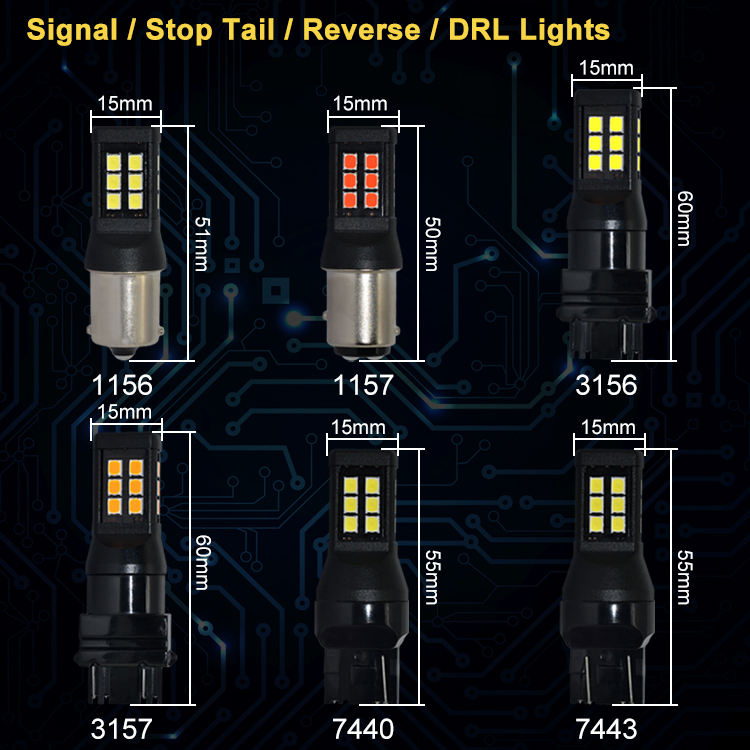 Signal / Stop Tail / Reverse / DRL Lights

15mm
51mm
1156

15mm
50mm
1157

15mm
60mm
3156

15mm
60mm
3157

15mm
55mm
7440

15mm
55mm
7443