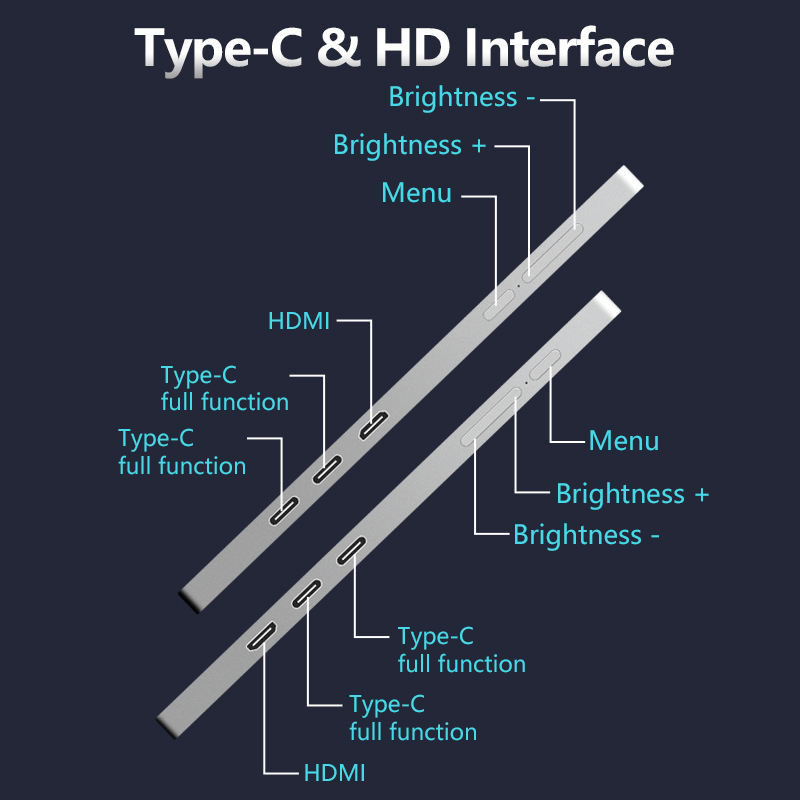 Type-C & HD Interface

Brightness -

Brightness +

Menu

HDMI

Type-C
full function

Type-C
full function

Menu

Brightness +

Brightness -

Type-C
full function

Type-C
full function

HDMI