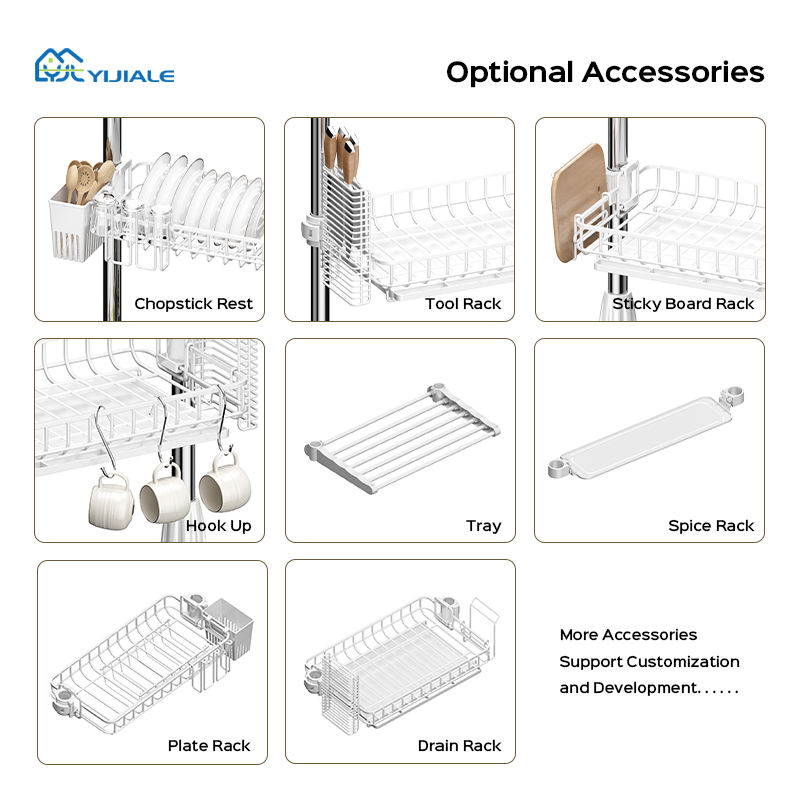 YIJIALE

Optional Accessories

Chopstick Rest

Tool Rack

Sticky Board Rack

Hook Up

Tray

Spice Rack

Plate Rack

Drain Rack

More Accessories Support Customization and Development......