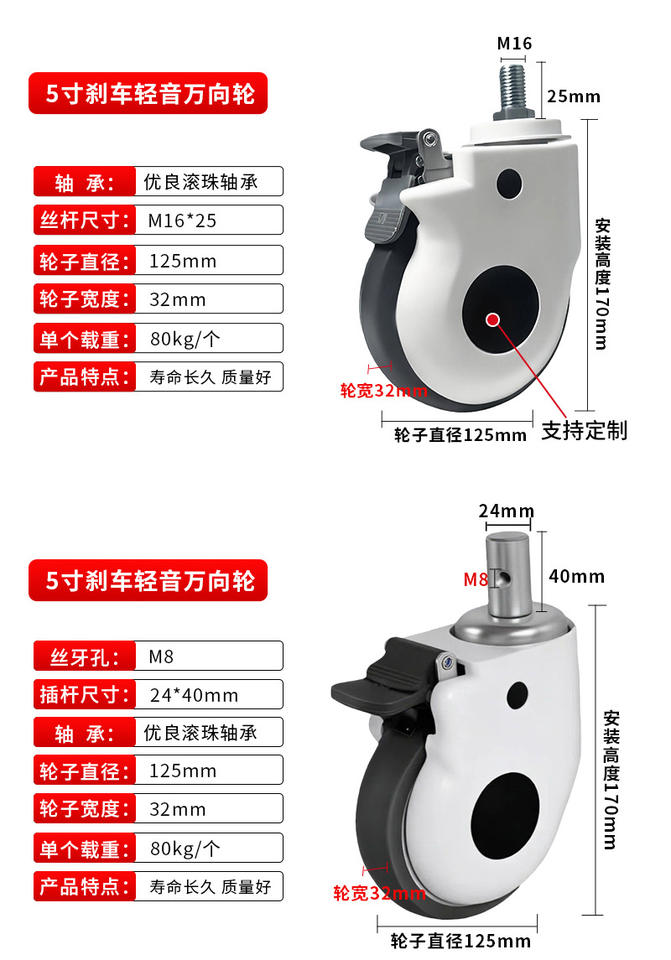 5寸刹车轻音万向轮

| 轴 承: | 优良滚珠轴承 |
|---|---|
| 丝杆尺寸: | M16*25 |
| 轮子直径: | 125mm |
| 轮子宽度: | 32mm |
| 单个载重: | 80kg/个 |
| 产品特点: | 寿命长久 质量好 |

M16
25mm
安装高度170mm
轮宽32mm
轮子直径125mm
支持定制

5寸刹车轻音万向轮

| 丝牙孔: | M8 |
|---|---|
| 插杆尺寸: | 24*40mm |
| 轴 承: | 优良滚珠轴承 |
| 轮子直径: | 125mm |
| 轮子宽度: | 32mm |
| 单个载重: | 80kg/个 |
| 产品特点: | 寿命长久 质量好 |

24mm
M8
40mm
安装高度170mm
轮宽32mm
轮子直径125mm