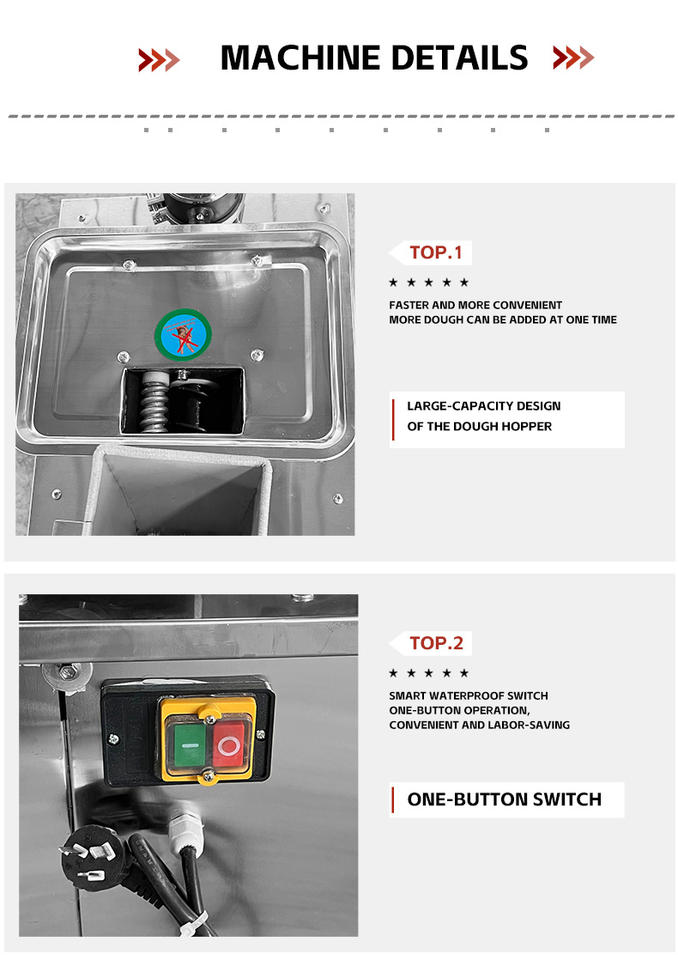 MACHINE DETAILS

TOP.1

★ ★ ★ ★ ★

FASTER AND MORE CONVENIENT
MORE DOUGH CAN BE ADDED AT ONE TIME

LARGE-CAPACITY DESIGN
OF THE DOUGH HOPPER

TOP.2

★ ★ ★ ★ ★

SMART WATERPROOF SWITCH
ONE-BUTTON OPERATION,
CONVENIENT AND LABOR-SAVING

ONE-BUTTON SWITCH