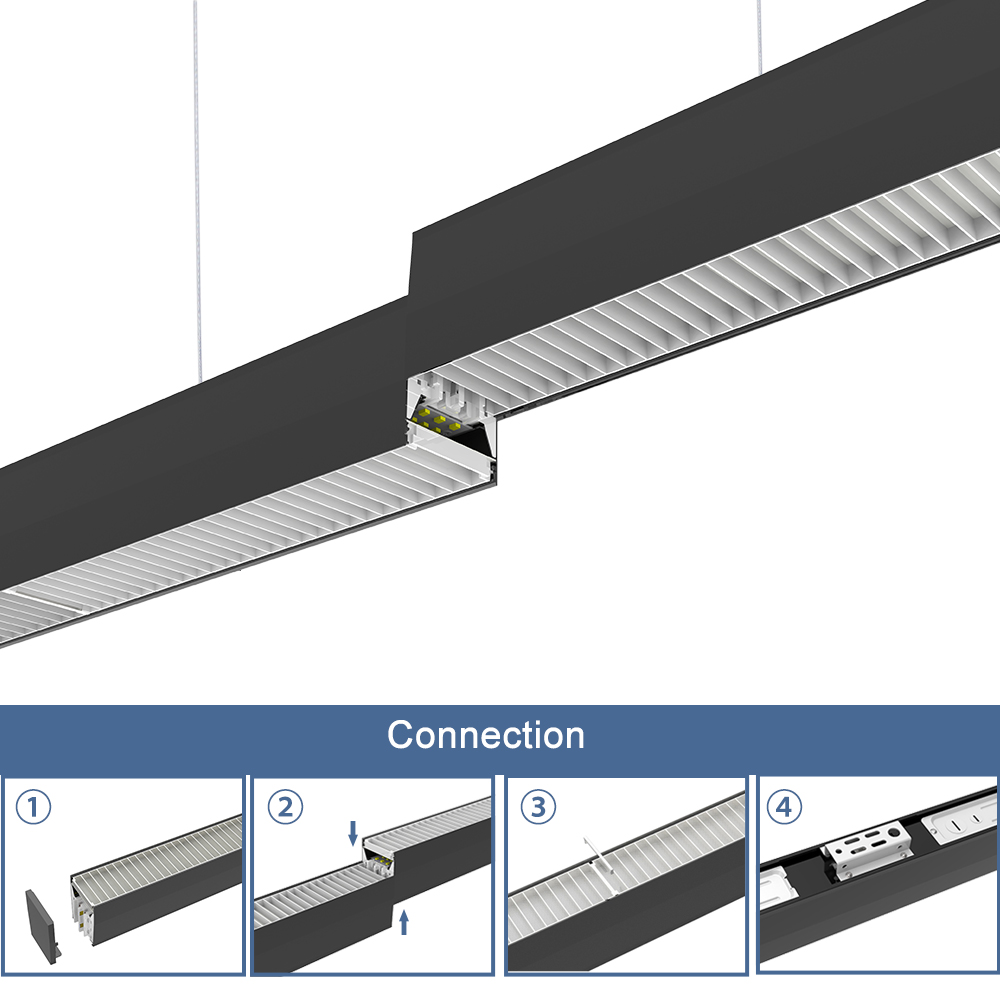 Connection

①

②

③

④