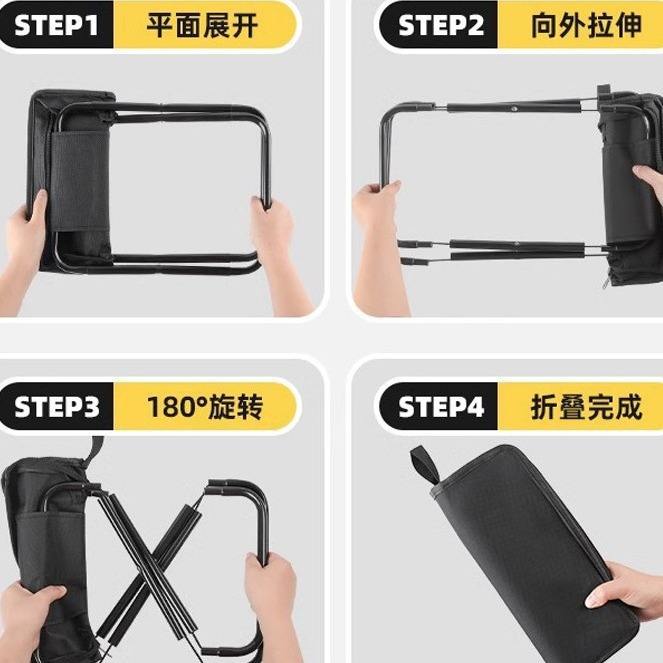 STEP1 平面展开

STEP2 向外拉伸

STEP3 180°旋转

STEP4 折叠完成