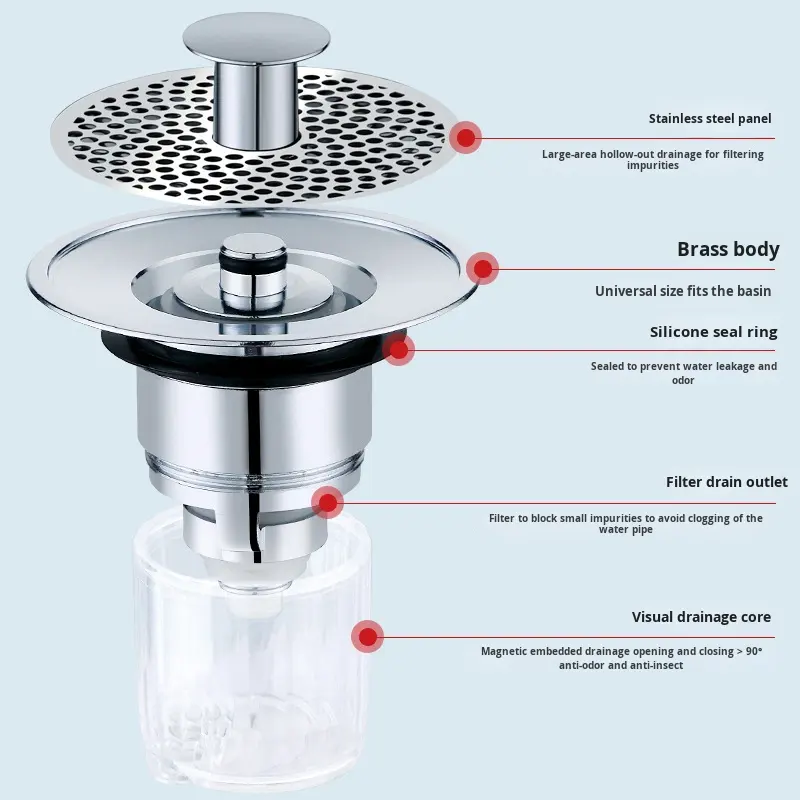 Stainless steel panel

Large-area hollow-out drainage for filtering impurities

Brass body

Universal size fits the basin

Silicone seal ring

Sealed to prevent water leakage and odor

Filter drain outlet

Filter to block small impurities to avoid clogging of the water pipe

Visual drainage core

Magnetic embedded drainage opening and closing > 90° anti-odor and anti-insect