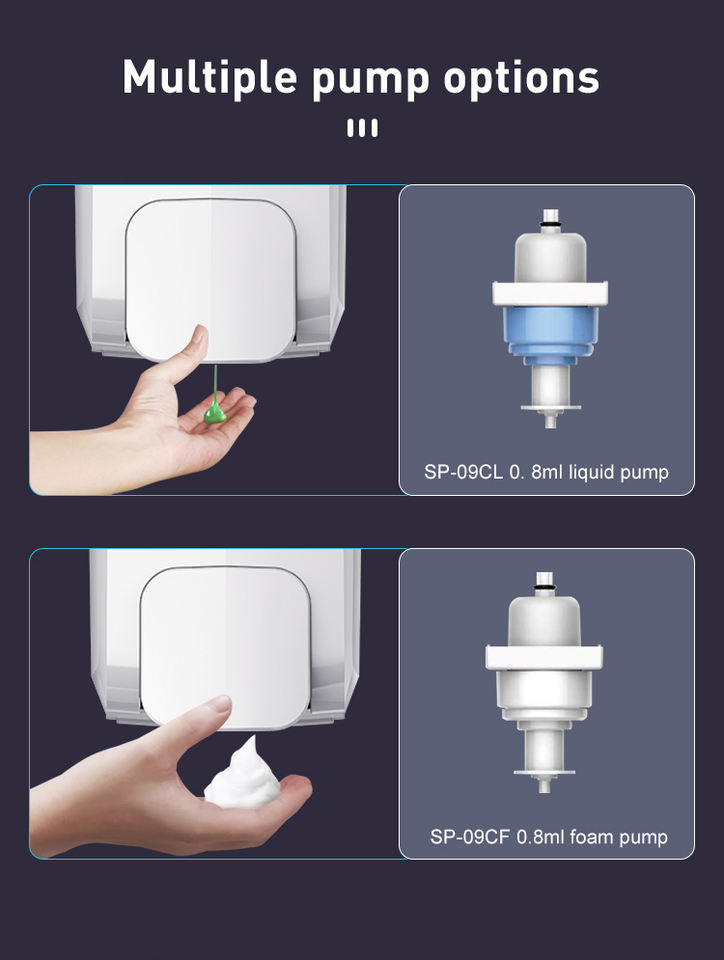 Multiple pump options

SP-09CL 0. 8ml liquid pump

SP-09CF 0.8ml foam pump