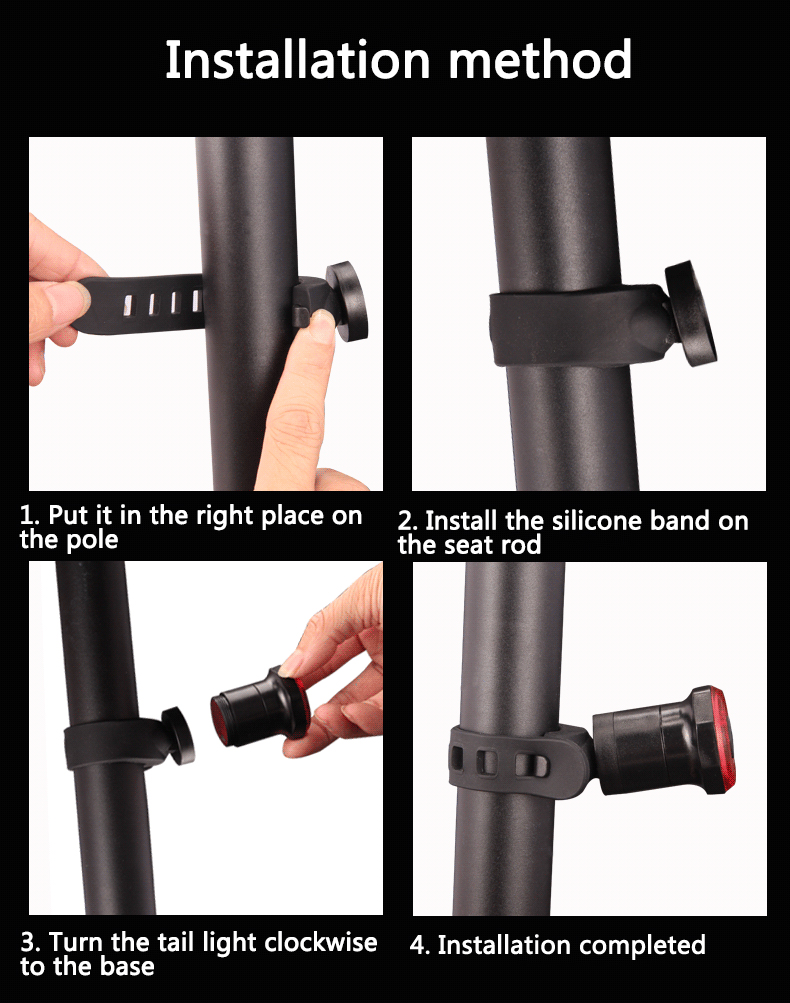 Installation method

1. Put it in the right place on the pole

2. Install the silicone band on the seat rod

3. Turn the tail light clockwise to the base

4. Installation completed