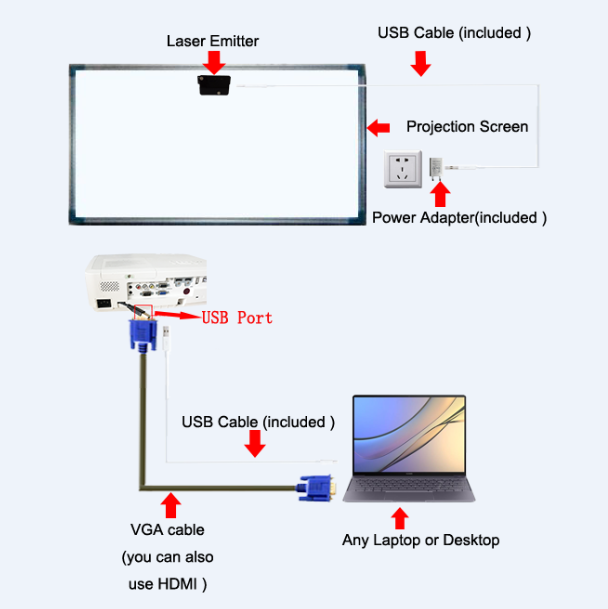 Laser Emitter

USB Cable (included )

Projection Screen

Power Adapter(included )

USB Port

USB Cable (included )

VGA cable
(you can also
use HDMI )

Any Laptop or Desktop