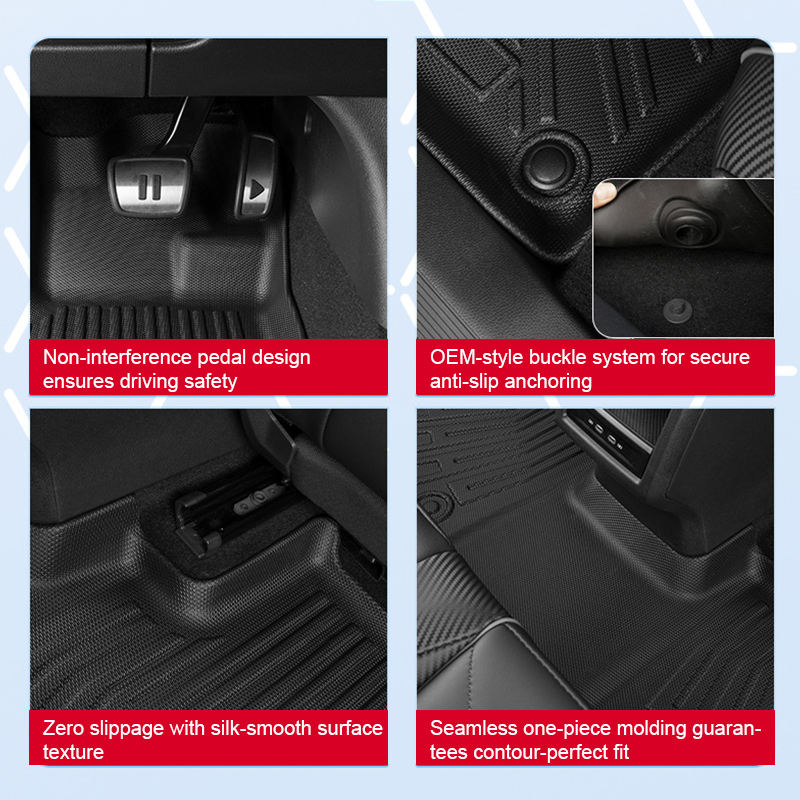 Non-interference pedal design ensures driving safety

OEM-style buckle system for secure anti-slip anchoring

Zero slippage with silk-smooth surface texture

Seamless one-piece molding guarantees contour-perfect fit