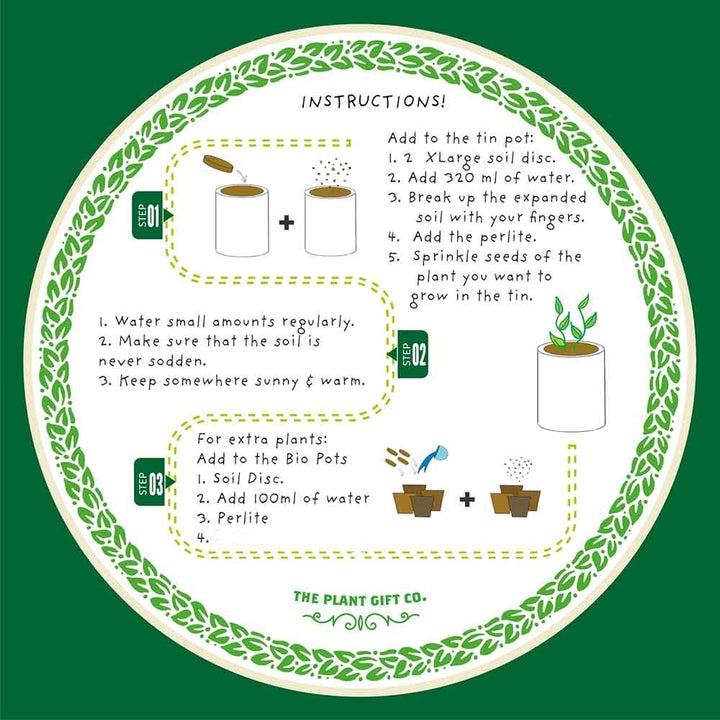 INSTRUCTIONS!

STEP 01

Add to the tin pot:
1. 2 XLarge soil disc.
2. Add 320 ml of water.
3. Break up the expanded soil with your fingers.
4. Add the perlite.
5. Sprinkle seeds of the plant you want to grow in the tin.

1. Water small amounts regularly.
2. Make sure that the soil is never sodden.
3. Keep somewhere sunny & warm.

STEP 02

STEP 03

For extra plants:
Add to the Bio Pots
1. Soil Disc.
2. Add 100ml of water
3. Perlite
4.

THE PLANT GIFT CO.