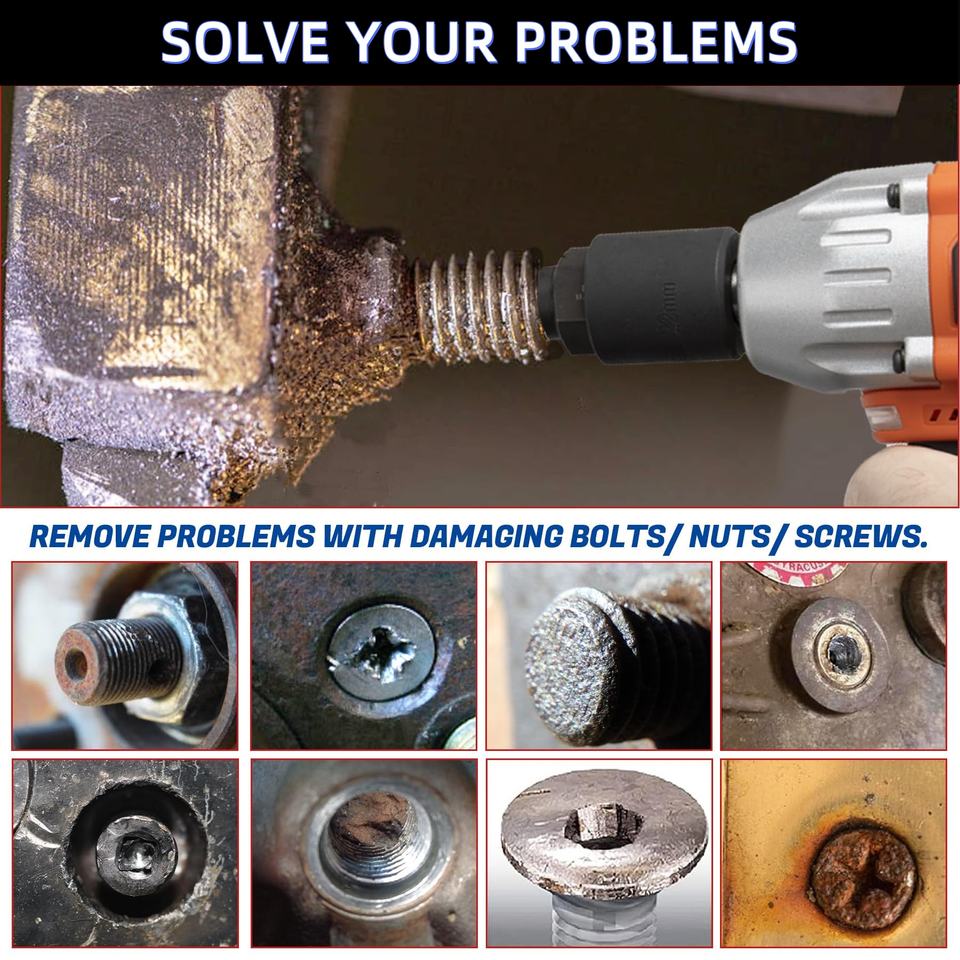 SOLVE YOUR PROBLEMS

REMOVE PROBLEMS WITH DAMAGING BOLTS/ NUTS/ SCREWS.