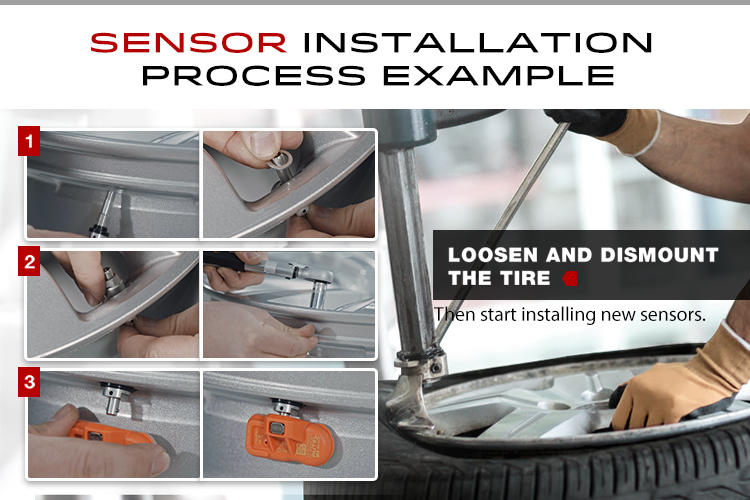 SENSOR INSTALLATION PROCESS EXAMPLE

1

2

3

LOOSEN AND DISMOUNT THE TIRE

Then start installing new sensors.