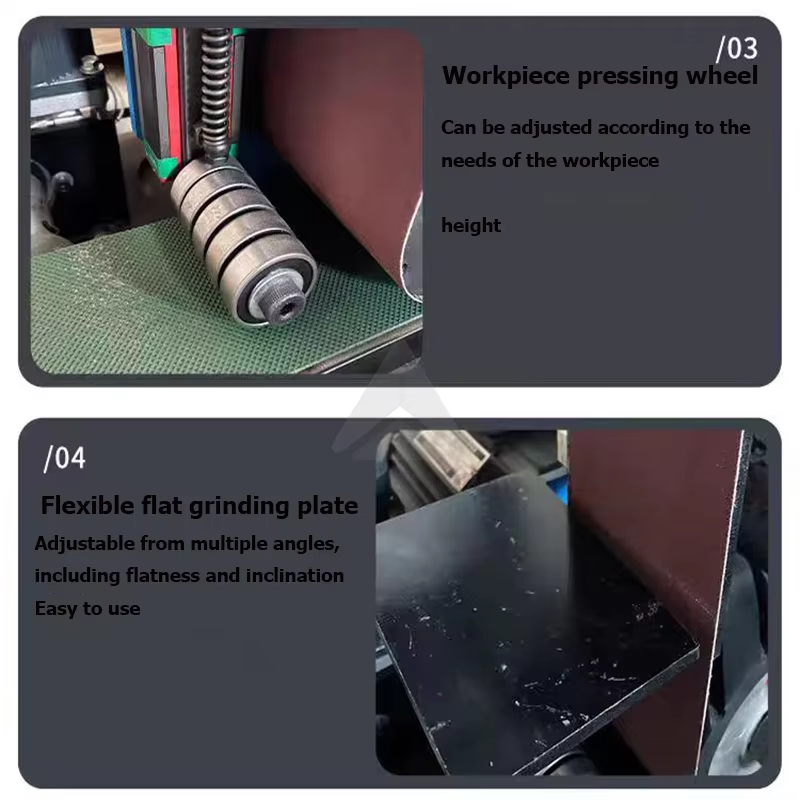 /03

Workpiece pressing wheel

Can be adjusted according to the needs of the workpiece

height

/04

Flexible flat grinding plate

Adjustable from multiple angles, including flatness and inclination

Easy to use