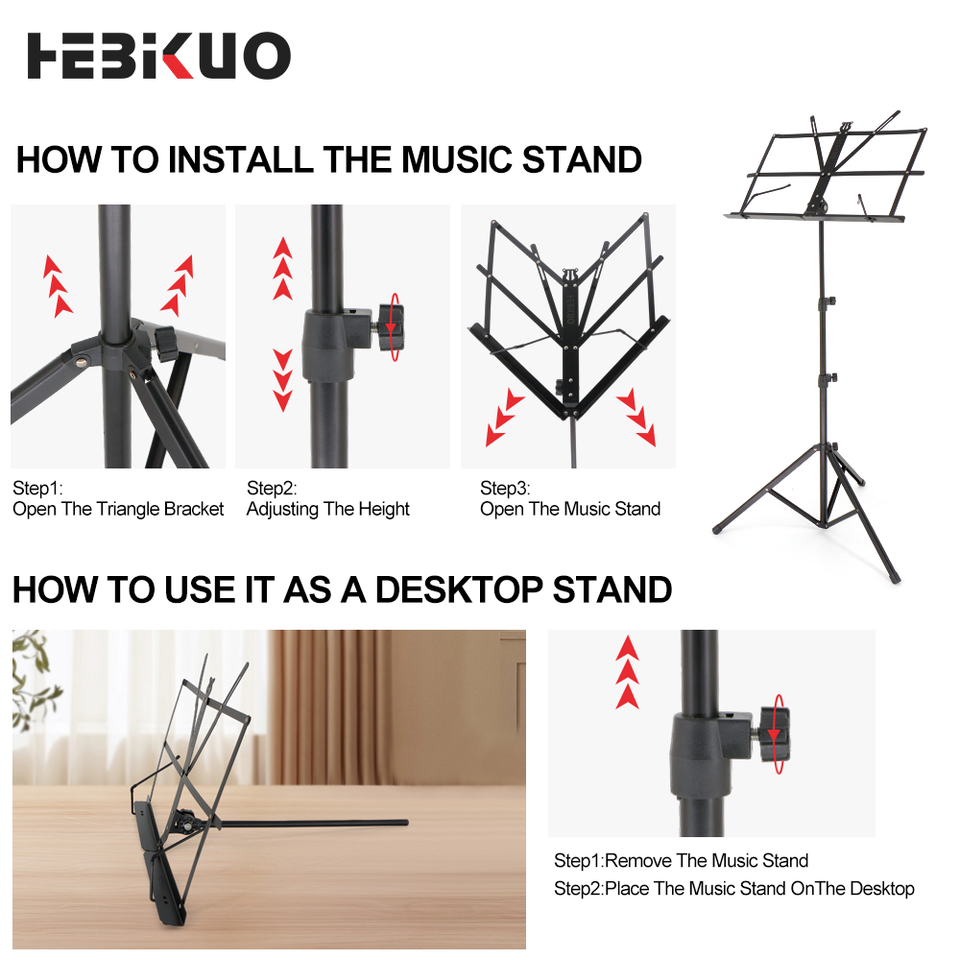 HEBIKUO

HOW TO INSTALL THE MUSIC STAND

Step1:
Open The Triangle Bracket

Step2:
Adjusting The Height

Step3:
Open The Music Stand

HOW TO USE IT AS A DESKTOP STAND

Step1:Remove The Music Stand
Step2:Place The Music Stand OnThe Desktop