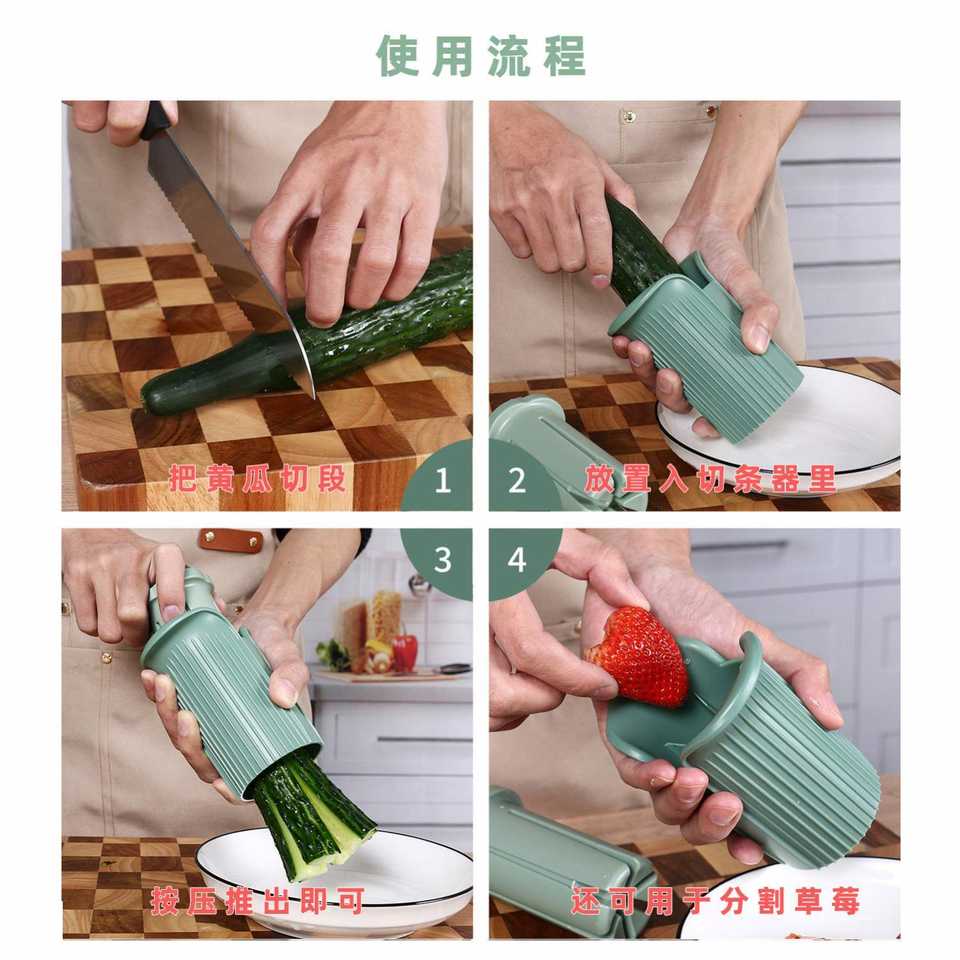 使用流程

把黄瓜切段

1

2

放置入切条器里

3

4

按压推出即可

还可用于分割草莓