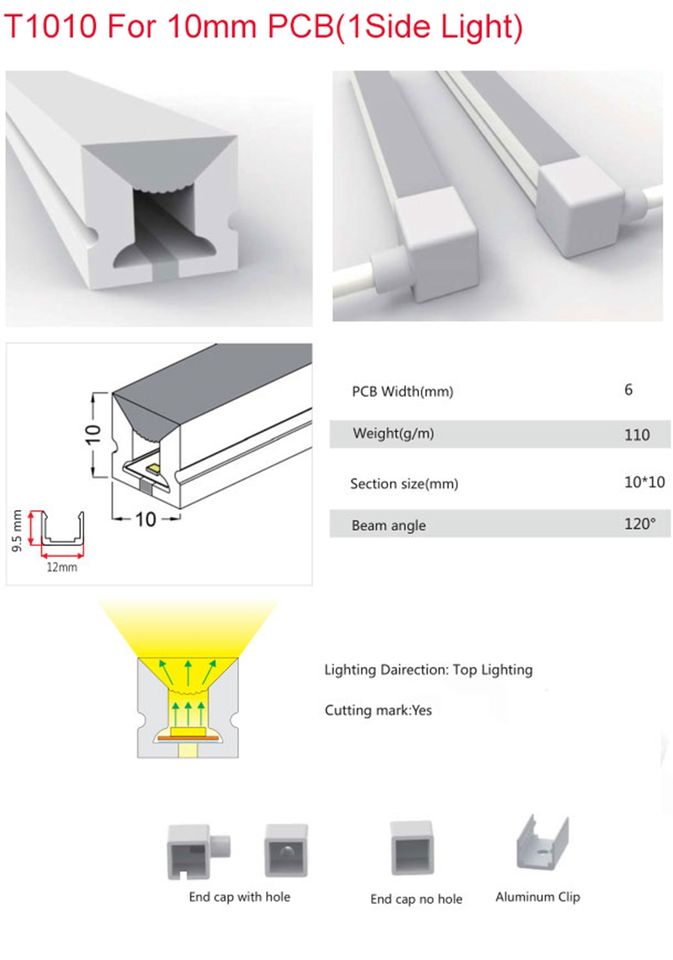 T1010 For 10mm PCB(1Side Light)

10

10

9.5 mm

12mm

| PCB Width(mm) | 6 |
|---|---|
| Weight(g/m) | 110 |
| Section size(mm) | 10*10 |
| Beam angle | 120° |

Lighting Dairection: Top Lighting

Cutting mark:Yes

End cap with hole

End cap no hole

Aluminum Clip