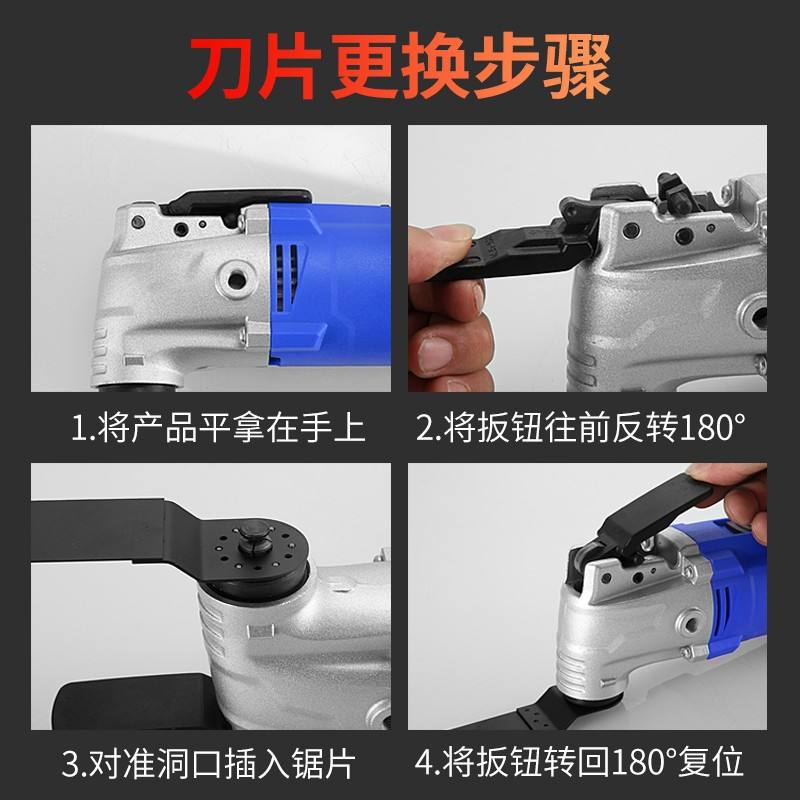 刀片更换步骤

1.将产品平拿在手上

2.将扳钮往前反转180°

3.对准洞口插入锯片

4.将扳钮转回180°复位