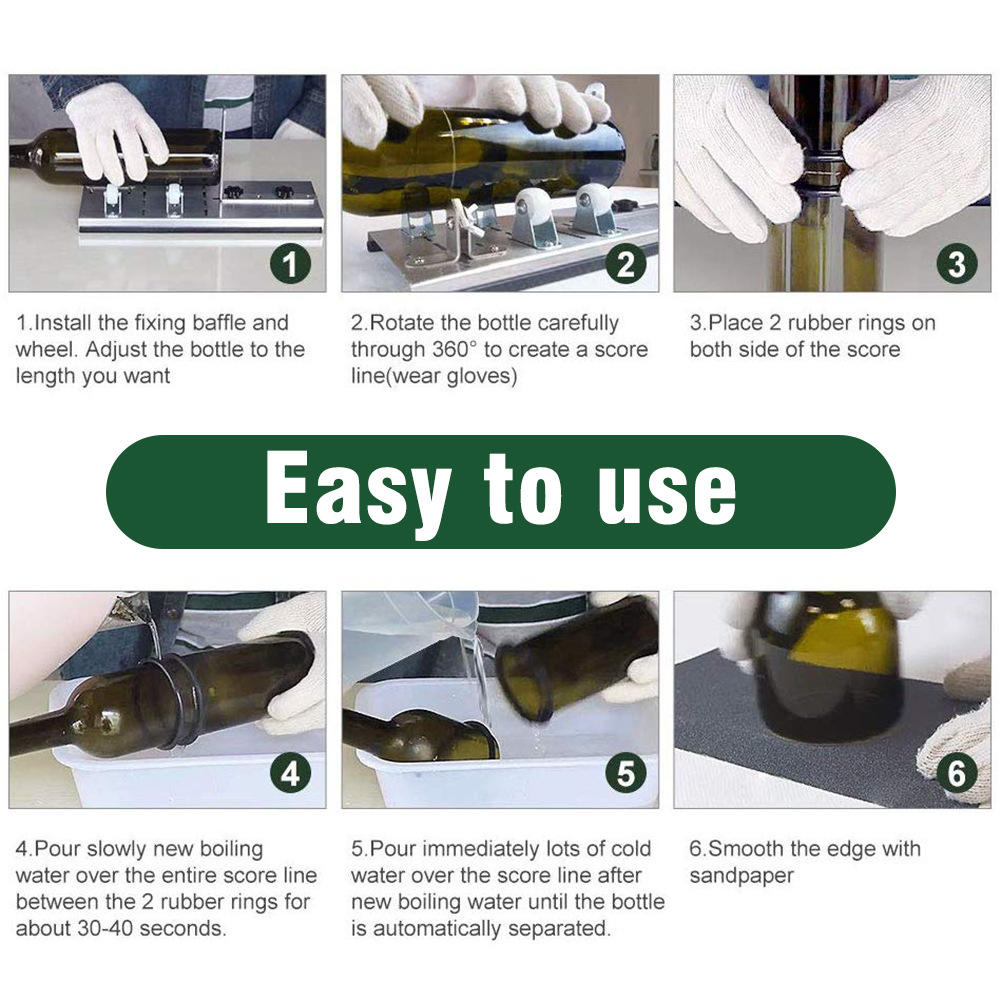 1

2

3

1.Install the fixing baffle and wheel. Adjust the bottle to the length you want

2.Rotate the bottle carefully through 360° to create a score line(wear gloves)

3.Place 2 rubber rings on both side of the score

Easy to use

4

5

6

4.Pour slowly new boiling water over the entire score line between the 2 rubber rings for about 30-40 seconds.

5.Pour immediately lots of cold water over the score line after new boiling water until the bottle is automatically separated.

6.Smooth the edge with sandpaper