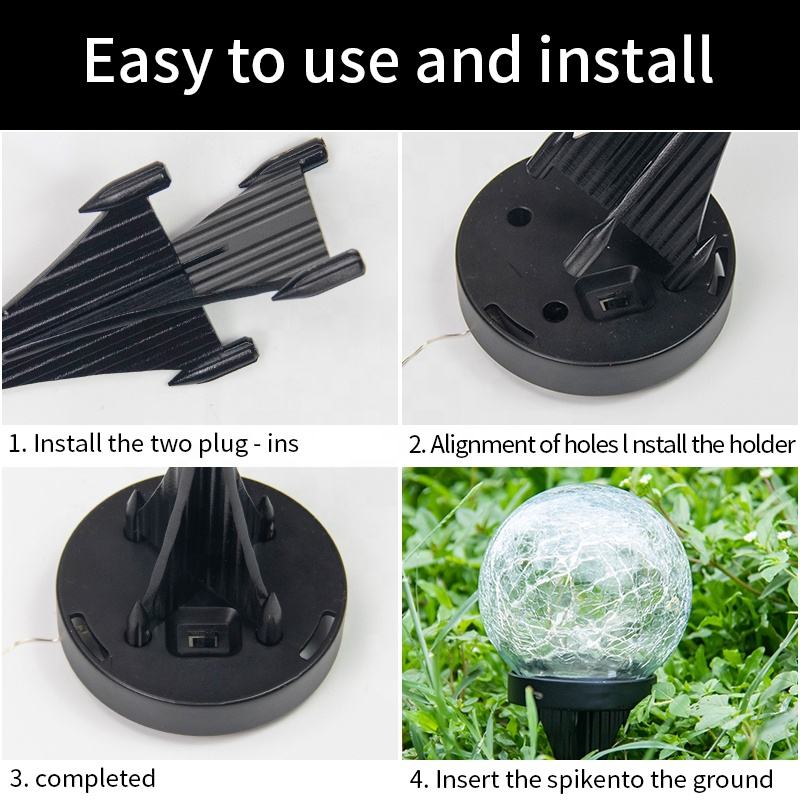 Easy to use and install

1. Install the two plug - ins

2. Alignment of holes l nstall the holder

3. completed

4. Insert the spikento the ground