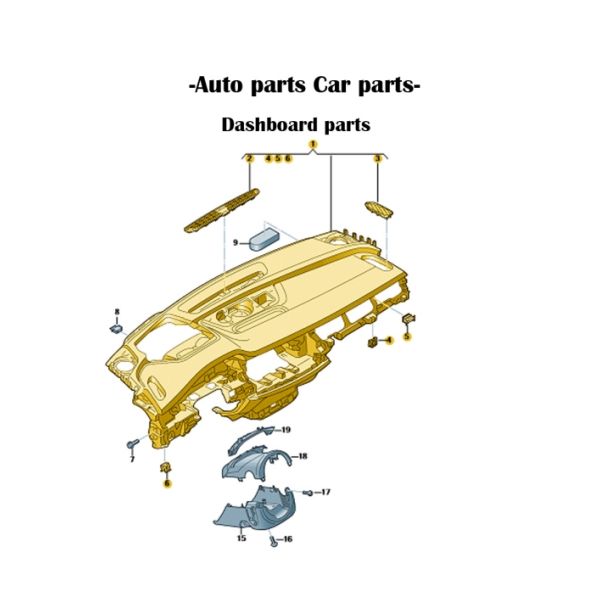 -Auto parts Car parts-

Dashboard parts

1
2 4 5 6 3
9
8
4
5
7
6
19
18
17
15
16