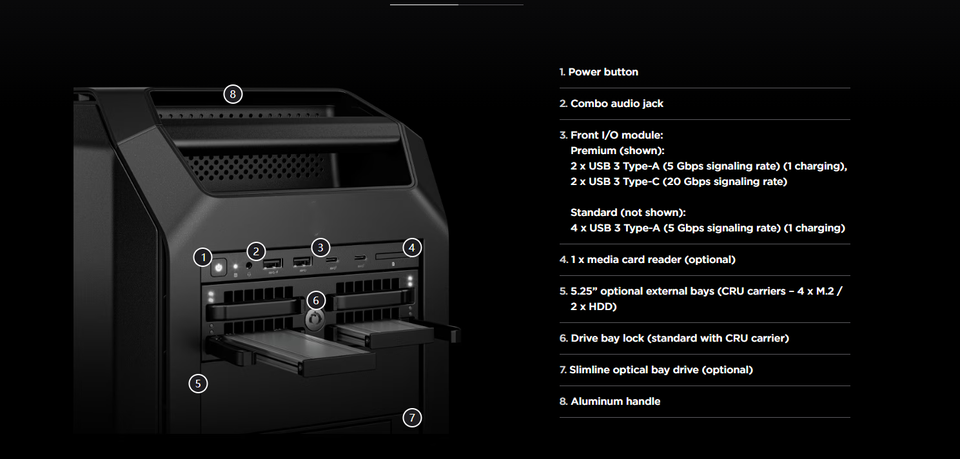 8

1

2

3

4

6

5

7

1. Power button

2. Combo audio jack

3. Front I/O module:
Premium (shown):
2 x USB 3 Type-A (5 Gbps signaling rate) (1 charging),
2 x USB 3 Type-C (20 Gbps signaling rate)

Standard (not shown):
4 x USB 3 Type-A (5 Gbps signaling rate) (1 charging)

4. 1 x media card reader (optional)

5. 5.25" optional external bays (CRU carriers – 4 x M.2 / 2 x HDD)

6. Drive bay lock (standard with CRU carrier)

7. Slimline optical bay drive (optional)

8. Aluminum handle