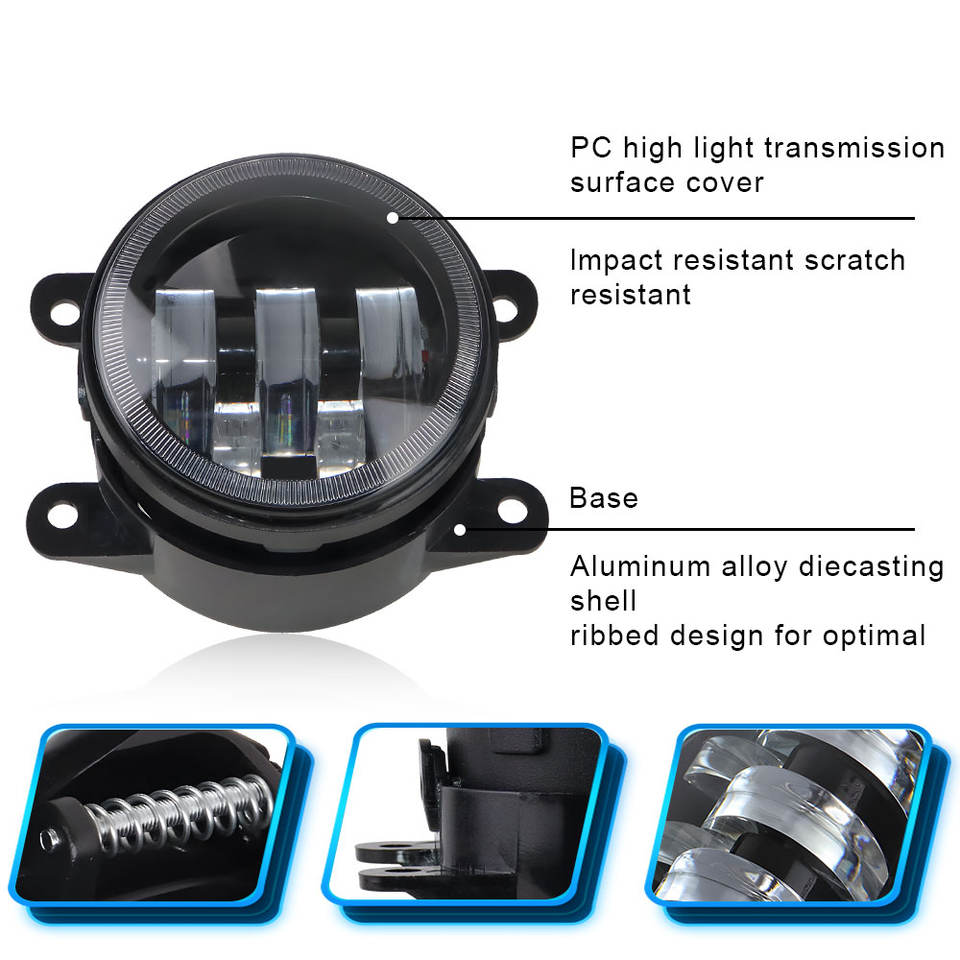 PC high light transmission surface cover

Impact resistant scratch resistant

Base

Aluminum alloy diecasting shell
ribbed design for optimal