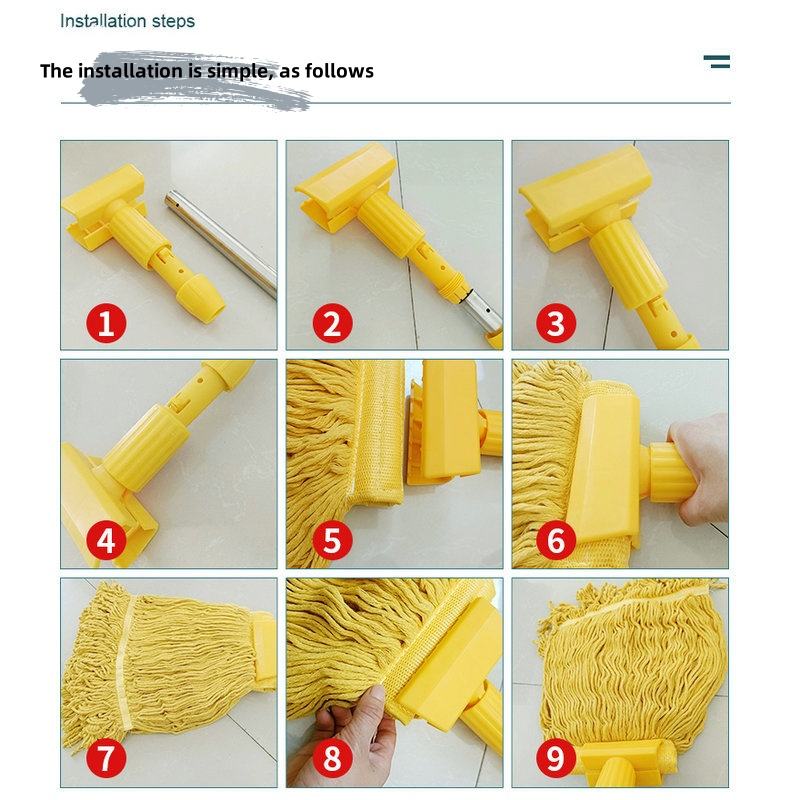 Installation steps

The installation is simple, as follows

1

2

3

4

5

6

7

8

9