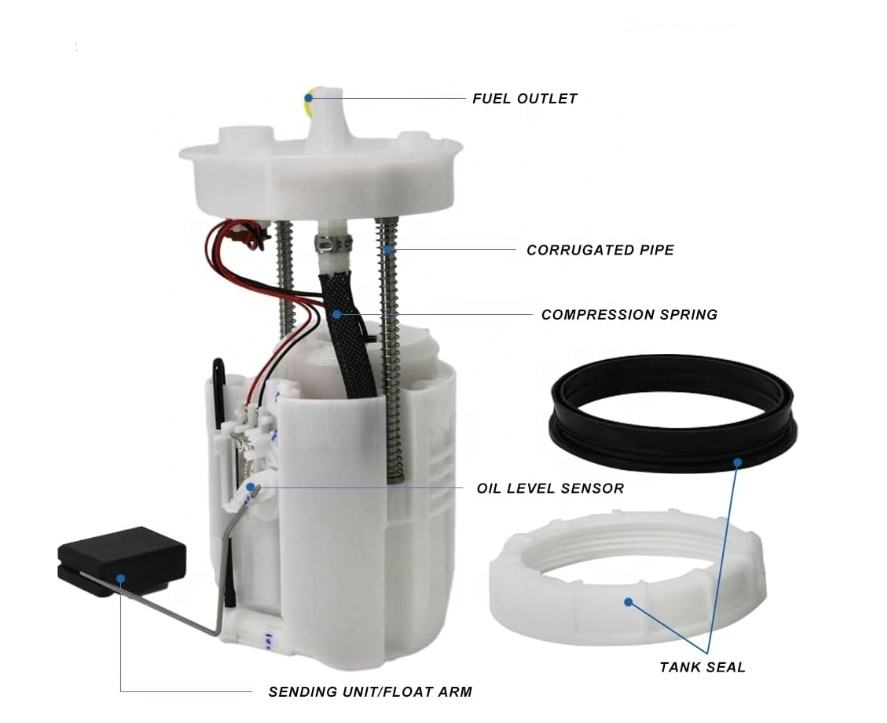 FUEL OUTLET

CORRUGATED PIPE

COMPRESSION SPRING

OIL LEVEL SENSOR

TANK SEAL

SENDING UNIT/FLOAT ARM