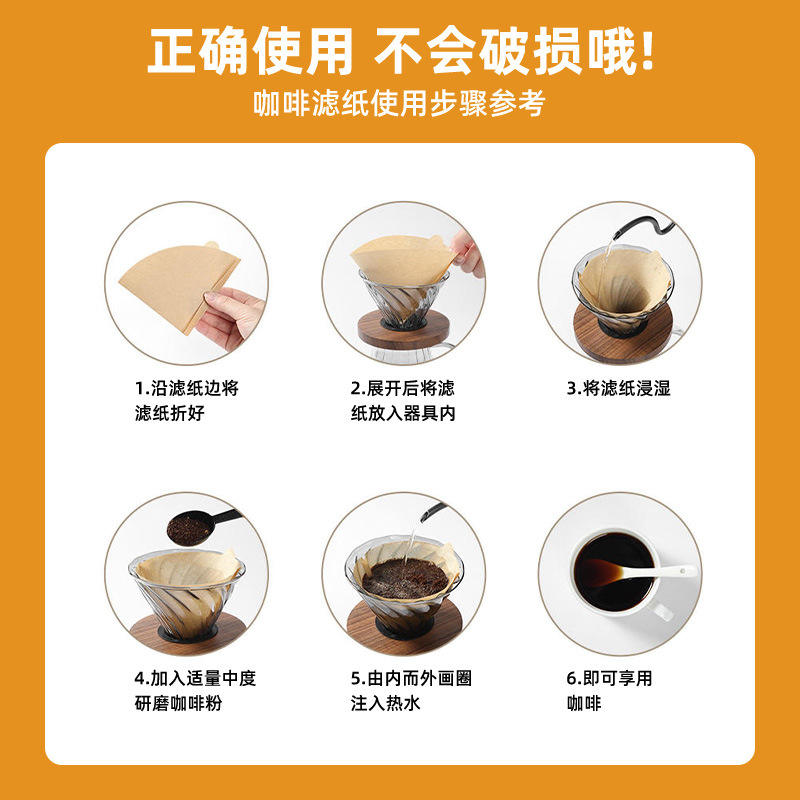 正确使用 不会破损哦!
咖啡滤纸使用步骤参考

1.沿滤纸边将滤纸折好

2.展开后将滤纸放入器具内

3.将滤纸浸湿

4.加入适量中度研磨咖啡粉

5.由内而外画圈注入热水

6.即可享用咖啡