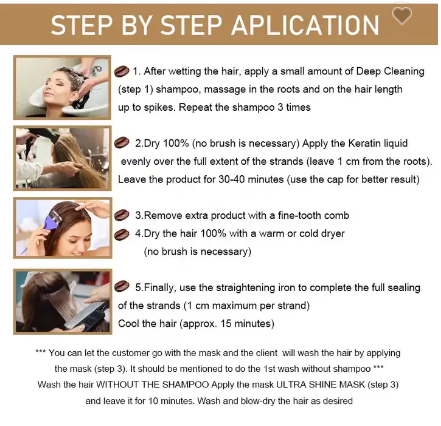 STEP BY STEP APLICATION

1. After wetting the hair, apply a small amount of Deep Cleaning (step 1) shampoo, massage in the roots and on the hair length up to spikes. Repeat the shampoo 3 times

2.Dry 100% (no brush is necessary) Apply the Keratin liquid evenly over the full extent of the strands (leave 1 cm from the roots). Leave the product for 30-40 minutes (use the cap for better result)

3.Remove extra product with a fine-tooth comb

4.Dry the hair 100% with a warm or cold dryer (no brush is necessary)

5.Finally, use the straightening iron to complete the full sealing of the strands (1 cm maximum per strand)
Cool the hair (approx. 15 minutes)

*** You can let the customer go with the mask and the client will wash the hair by applying the mask (step 3). It should be mentioned to do the 1st wash without shampoo ***
Wash the hair WITHOUT THE SHAMPOO Apply the mask ULTRA SHINE MASK (step 3) and leave it for 10 minutes. Wash and blow-dry the hair as desired