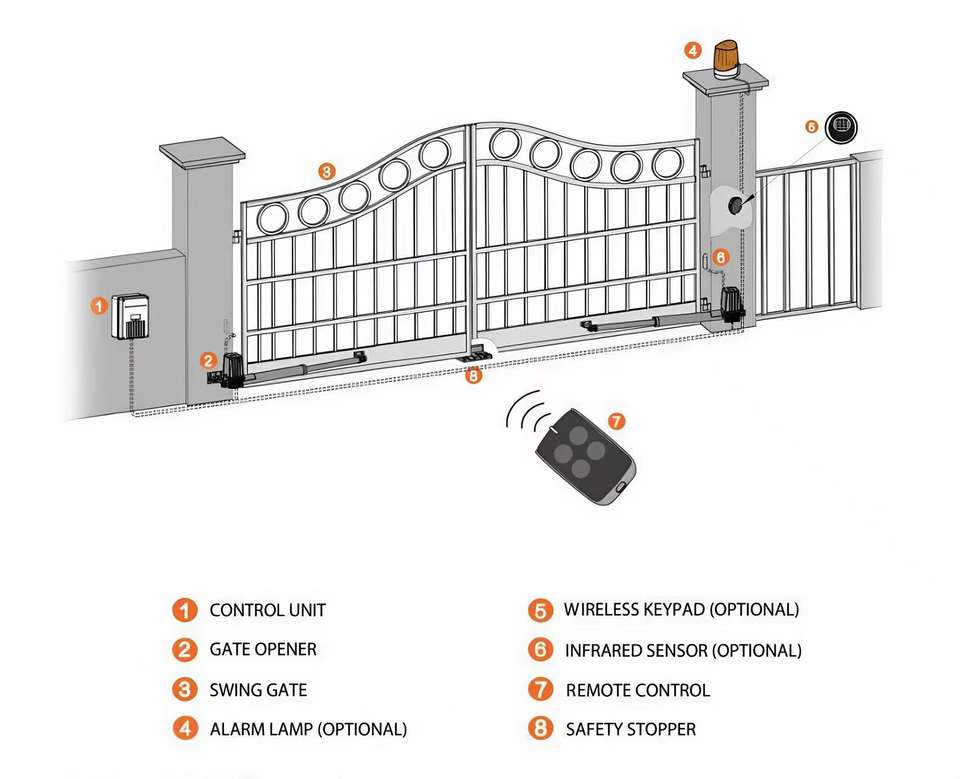 4

6

8

6

1

2

8

7

1 CONTROL UNIT

2 GATE OPENER

3 SWING GATE

4 ALARM LAMP (OPTIONAL)

5 WIRELESS KEYPAD (OPTIONAL)

6 INFRARED SENSOR (OPTIONAL)

7 REMOTE CONTROL

8 SAFETY STOPPER