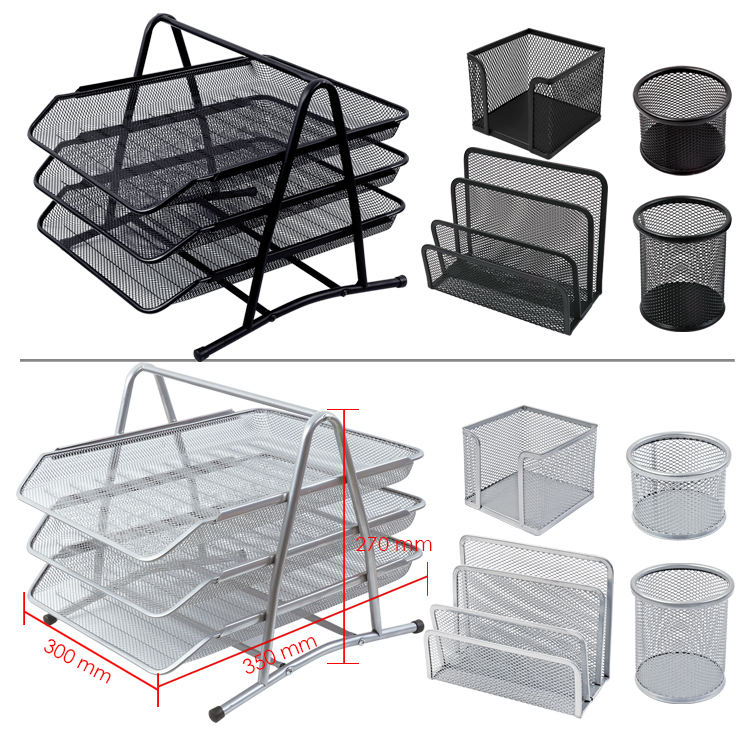 270 mm
300 mm
350 mm