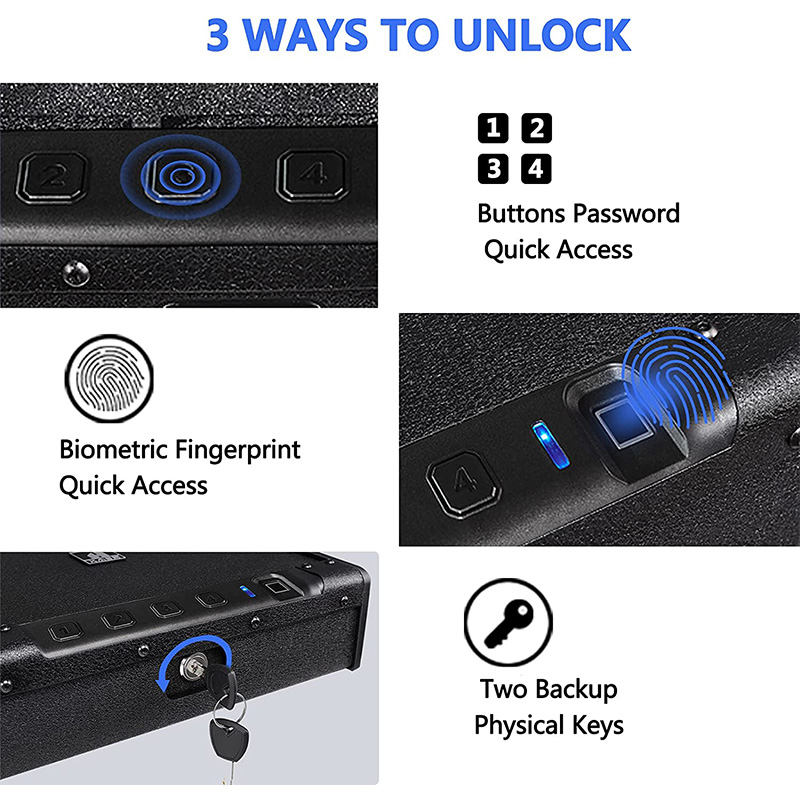 3 WAYS TO UNLOCK

2

4

1 2
3 4
Buttons Password
Quick Access

Biometric Fingerprint
Quick Access

4

Two Backup
Physical Keys